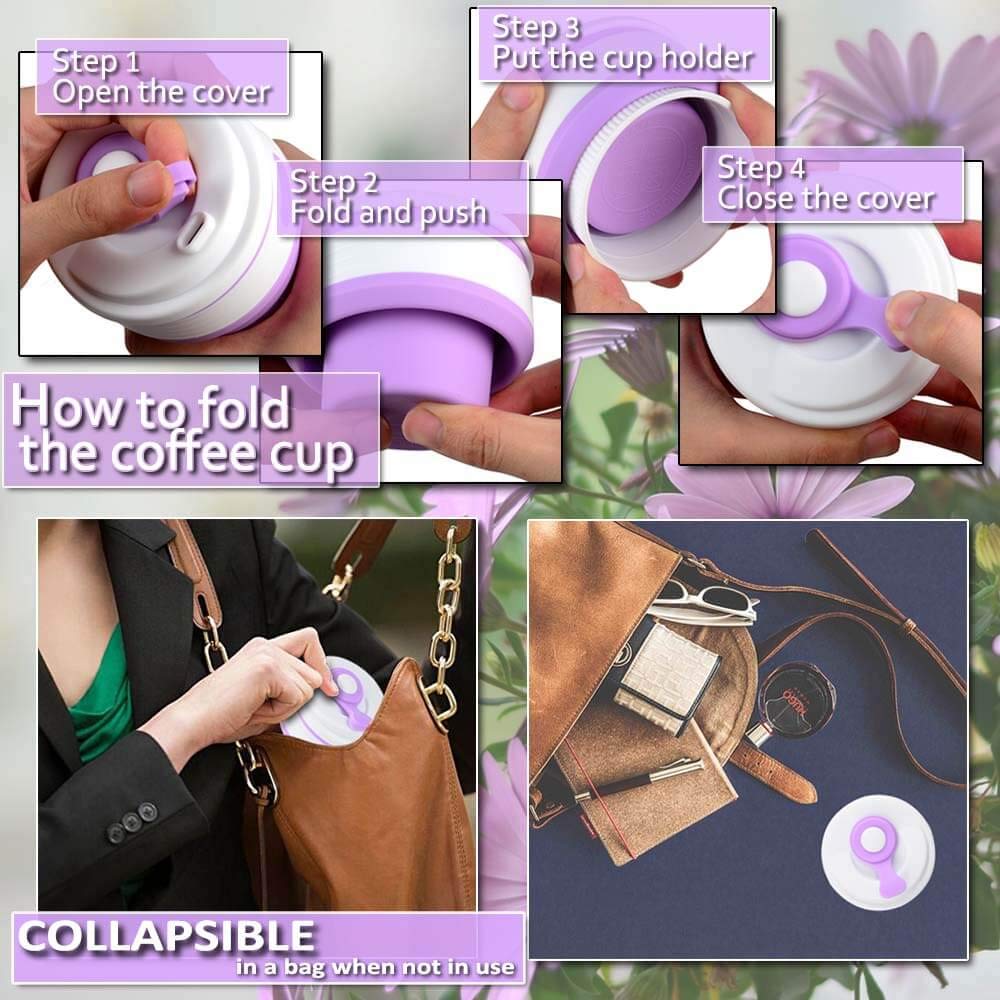 Step 1
Open the cover

Step 2
Fold and push

Step 3
Put the cup holder

Step 4
Close the cover

How to fold the coffee cup

COLLAPSIBLE
in a bag when not in use