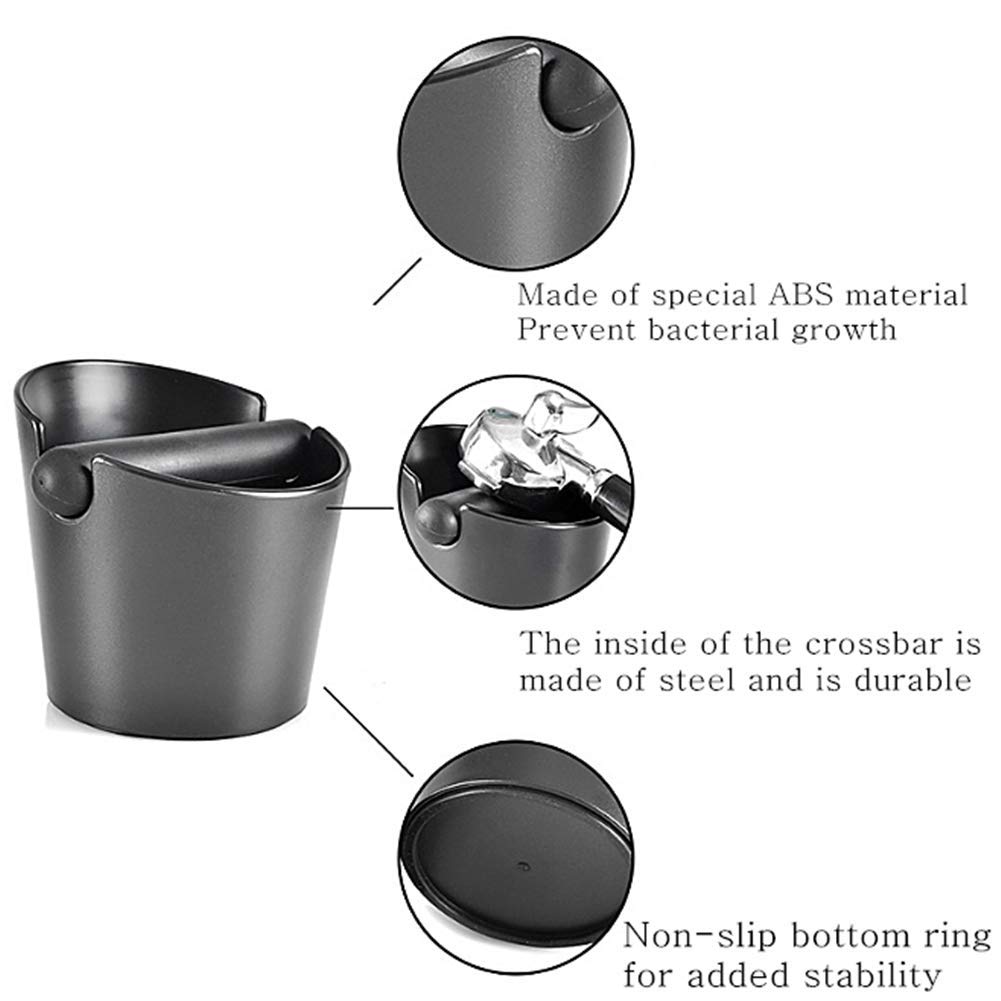 Made of special ABS material
Prevent bacterial growth

The inside of the crossbar is
made of steel and is durable

Non-slip bottom ring
for added stability