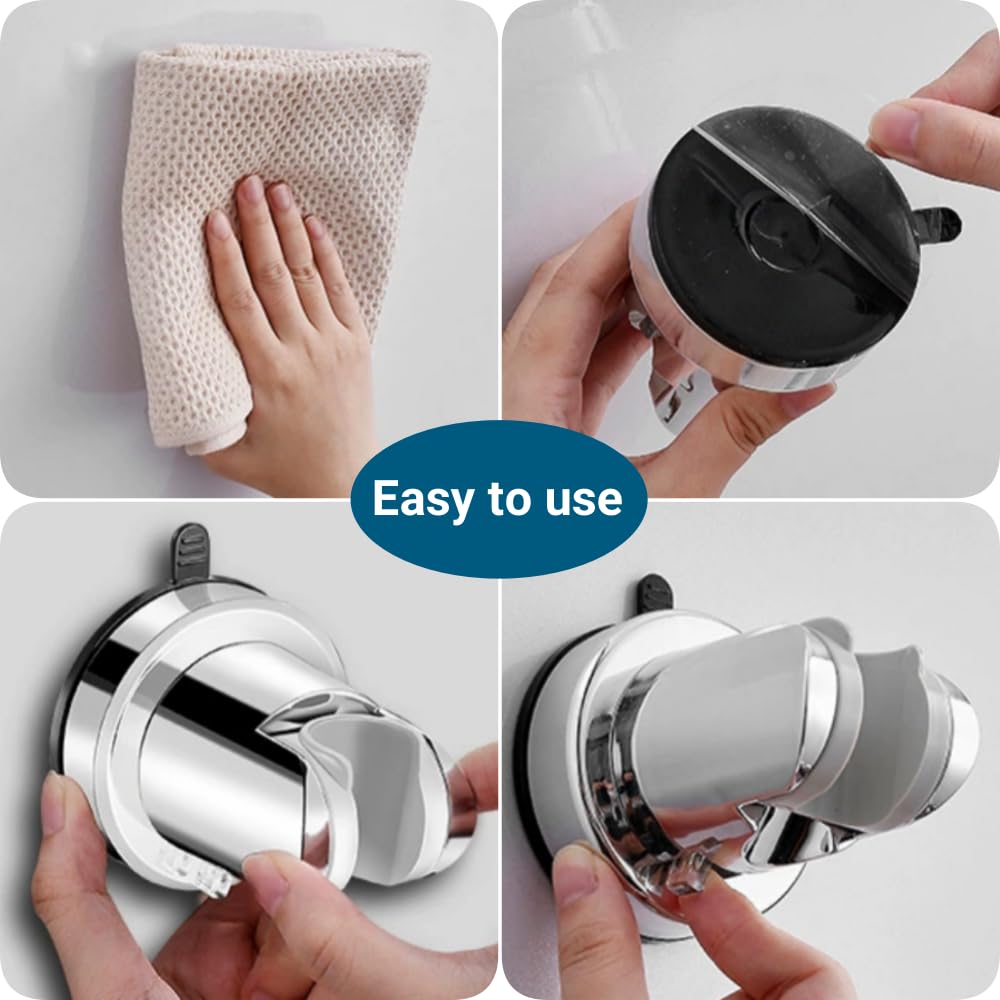 Easy to use