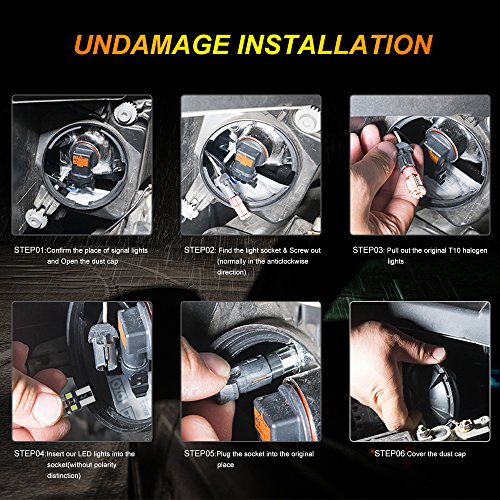 UNDAMAGE INSTALLATION

STEP01:Confirm the place of signal lights and Open the dust cap

STEP02: Find the light socket & Screw out (normally in the anticlockwise direction)

STEP03: Pull out the original T10 halogen lights

STEP04:Insert our LED lights into the socket(without polarity distinction)

STEP05:Plug the socket into the original place

STEP06 Cover the dust cap