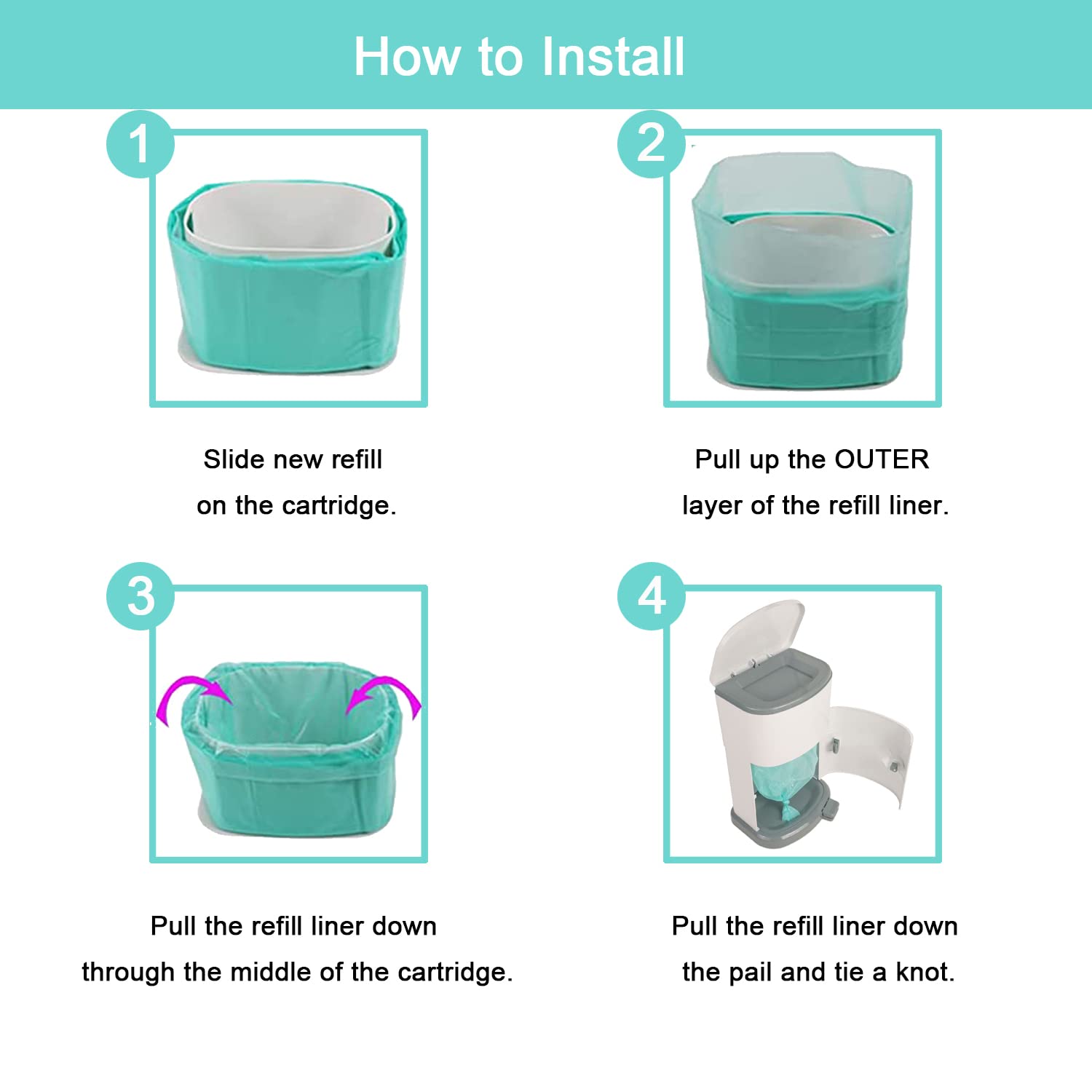 How to Install

1

Slide new refill on the cartridge.

2

Pull up the OUTER layer of the refill liner.

3

Pull the refill liner down through the middle of the cartridge.

4

Pull the refill liner down the pail and tie a knot.