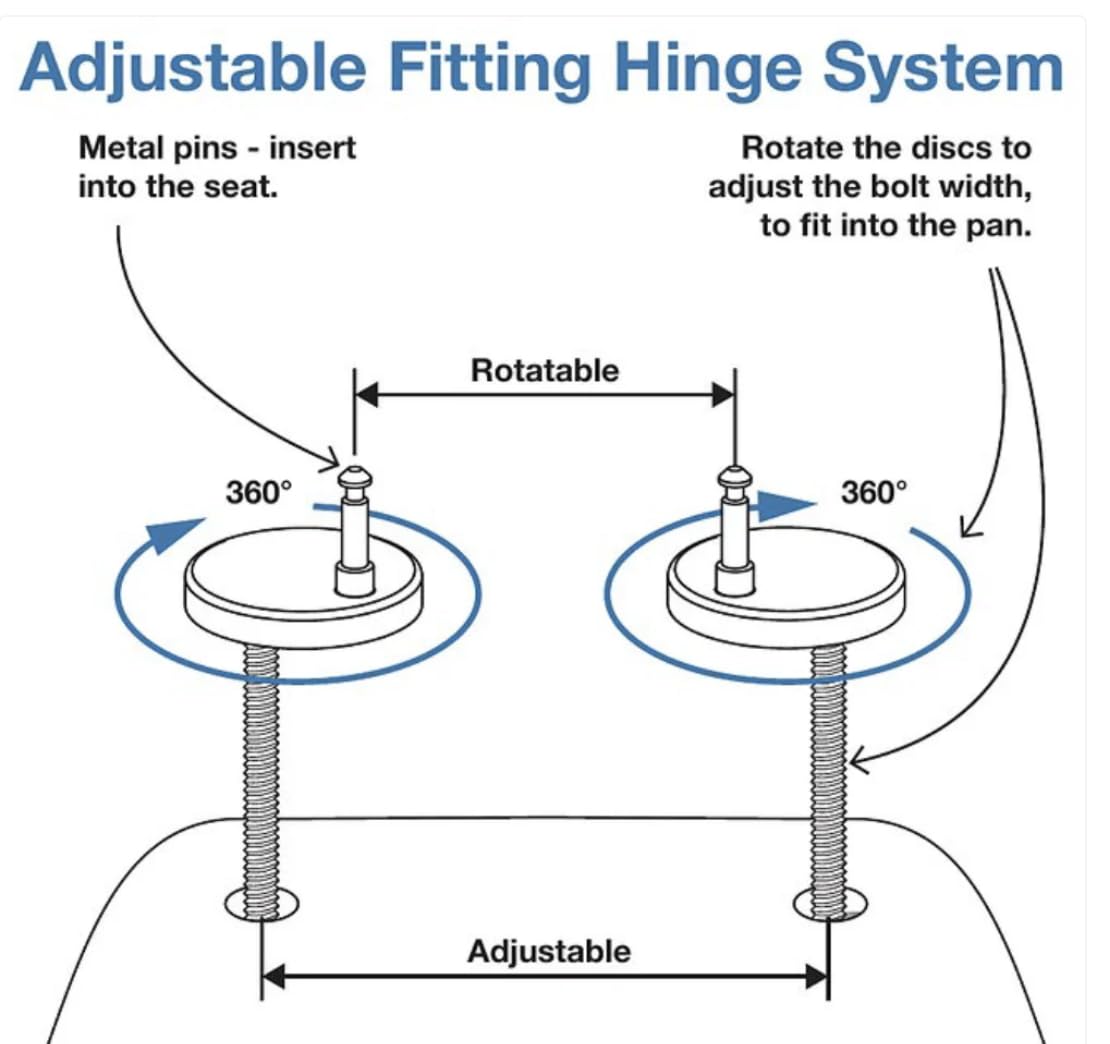 Adjustable Fitting Hinge System

Metal pins - insert into the seat.

Rotate the discs to adjust the bolt width, to fit into the pan.

Rotatable

360°

360°

Adjustable