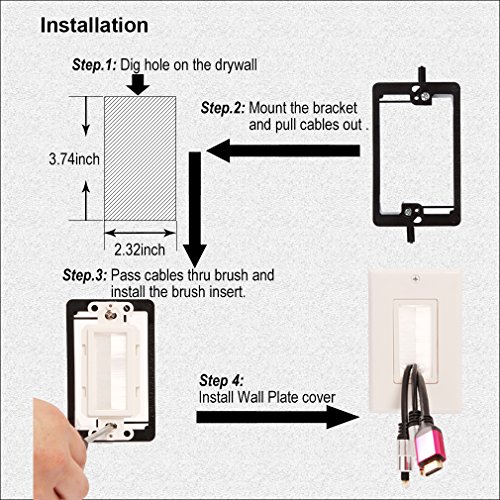 Installation

Step.1: Dig hole on the drywall

3.74inch

2.32inch

Step.2: Mount the bracket and pull cables out .

Step.3: Pass cables thru brush and install the brush insert.

Step 4:
Install Wall Plate cover