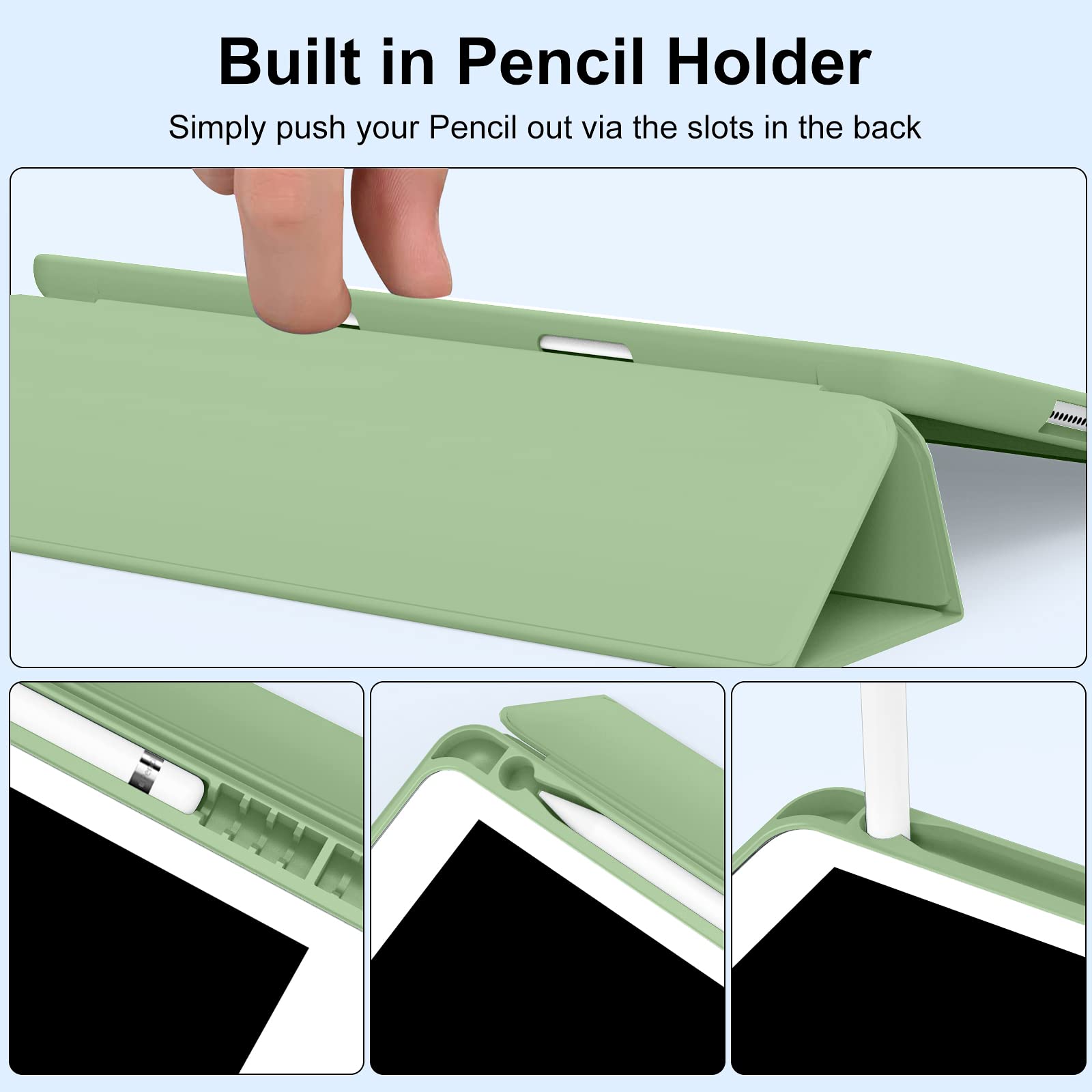 Built in Pencil Holder

Simply push your Pencil out via the slots in the back