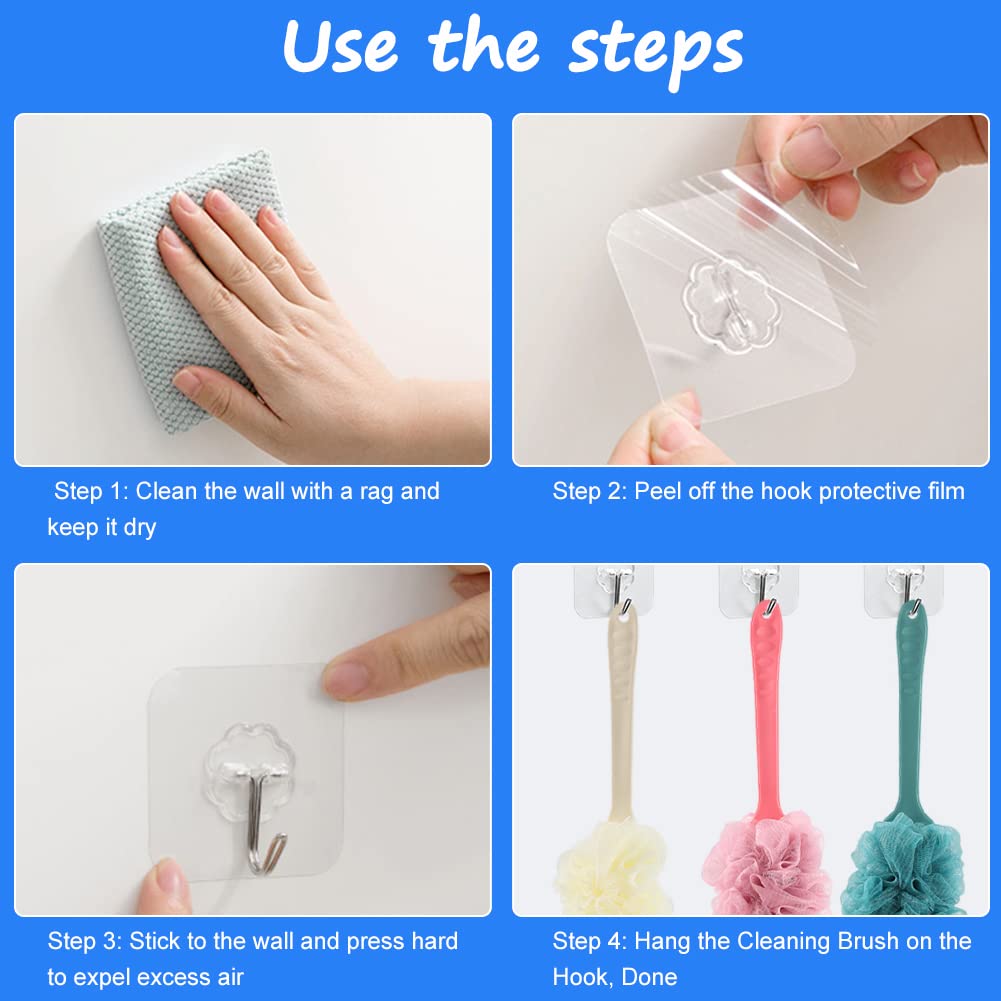 Use the steps

Step 1: Clean the wall with a rag and keep it dry

Step 2: Peel off the hook protective film

Step 3: Stick to the wall and press hard to expel excess air

Step 4: Hang the Cleaning Brush on the Hook, Done