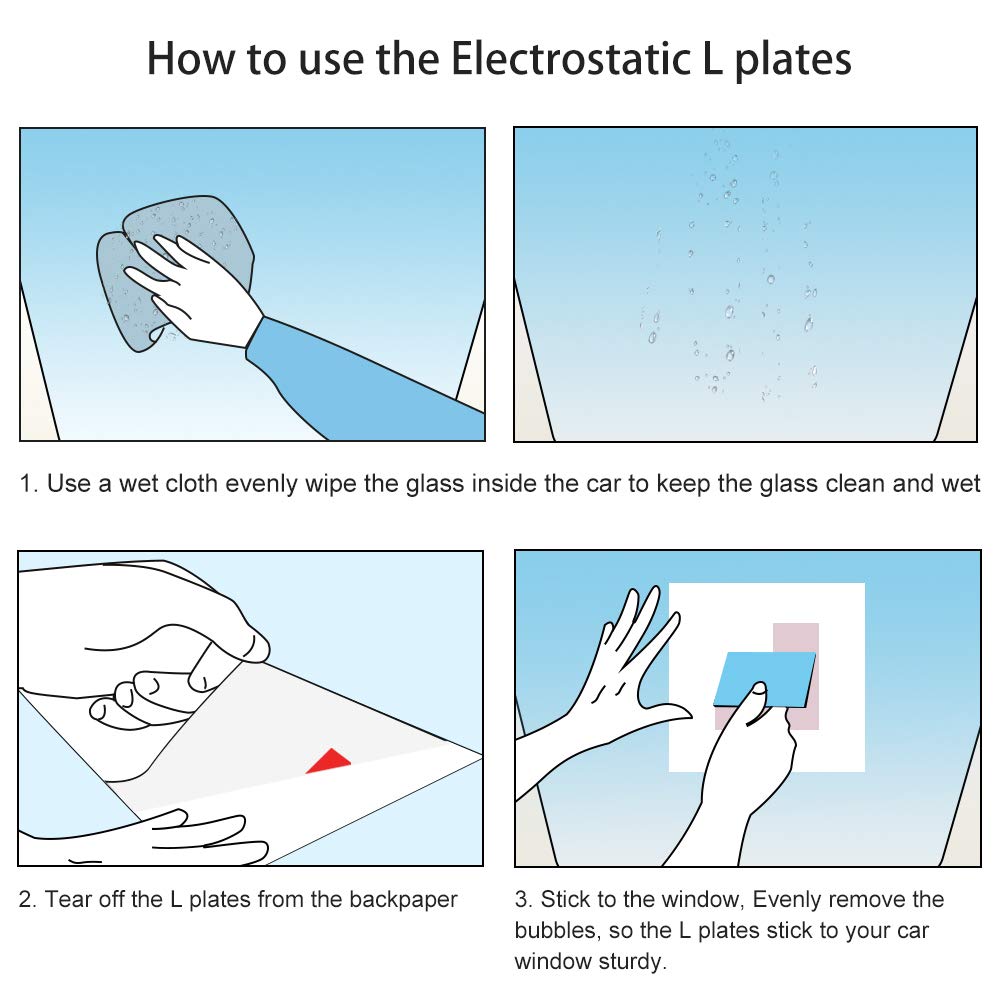 How to use the Electrostatic L plates

1. Use a wet cloth evenly wipe the glass inside the car to keep the glass clean and wet

2. Tear off the L plates from the backpaper

3. Stick to the window, Evenly remove the bubbles, so the L plates stick to your car window sturdy.