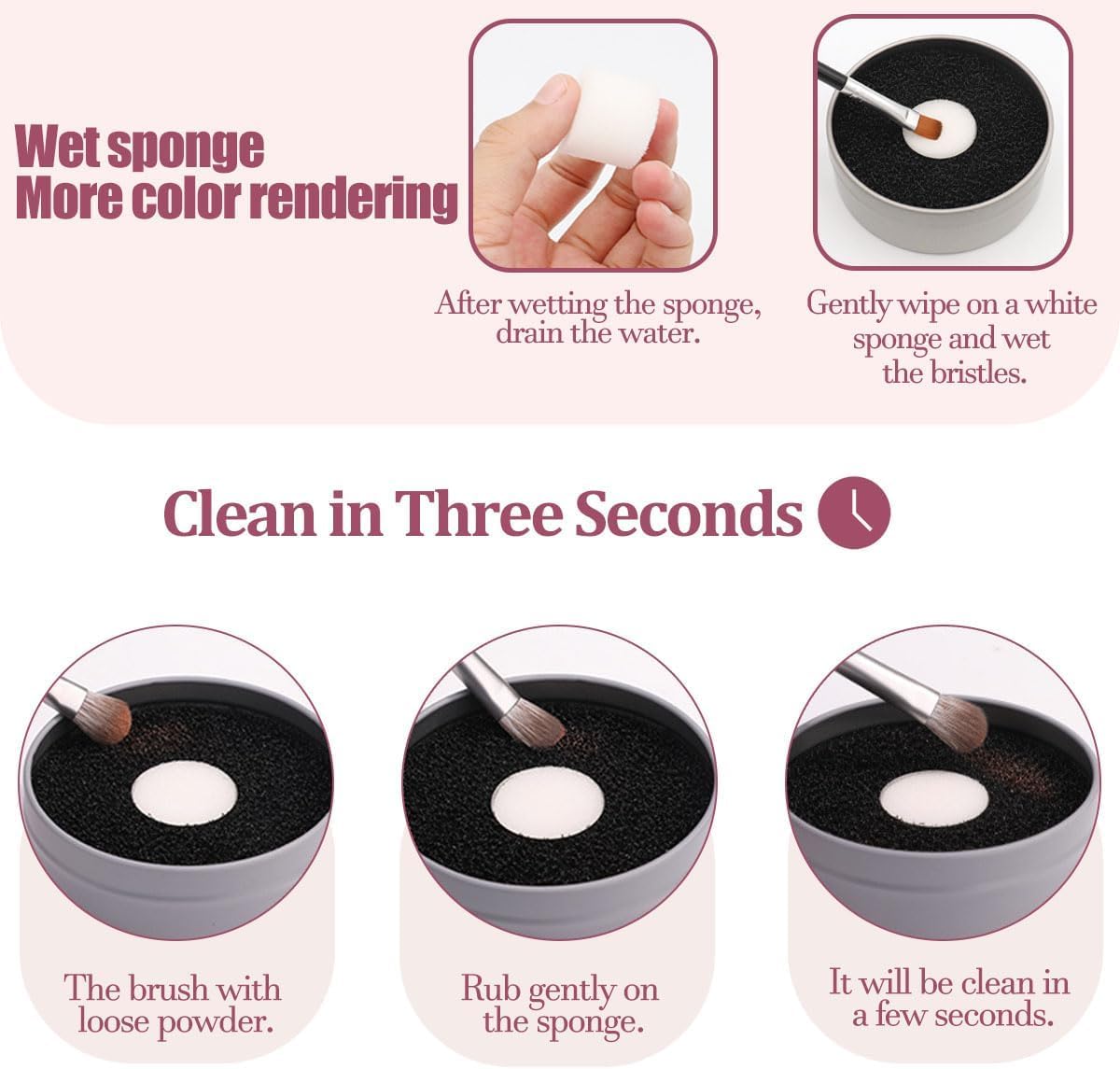 Wet sponge
More color rendering

After wetting the sponge, drain the water.

Gently wipe on a white sponge and wet the bristles.

Clean in Three Seconds

The brush with loose powder.

Rub gently on the sponge.

It will be clean in a few seconds.