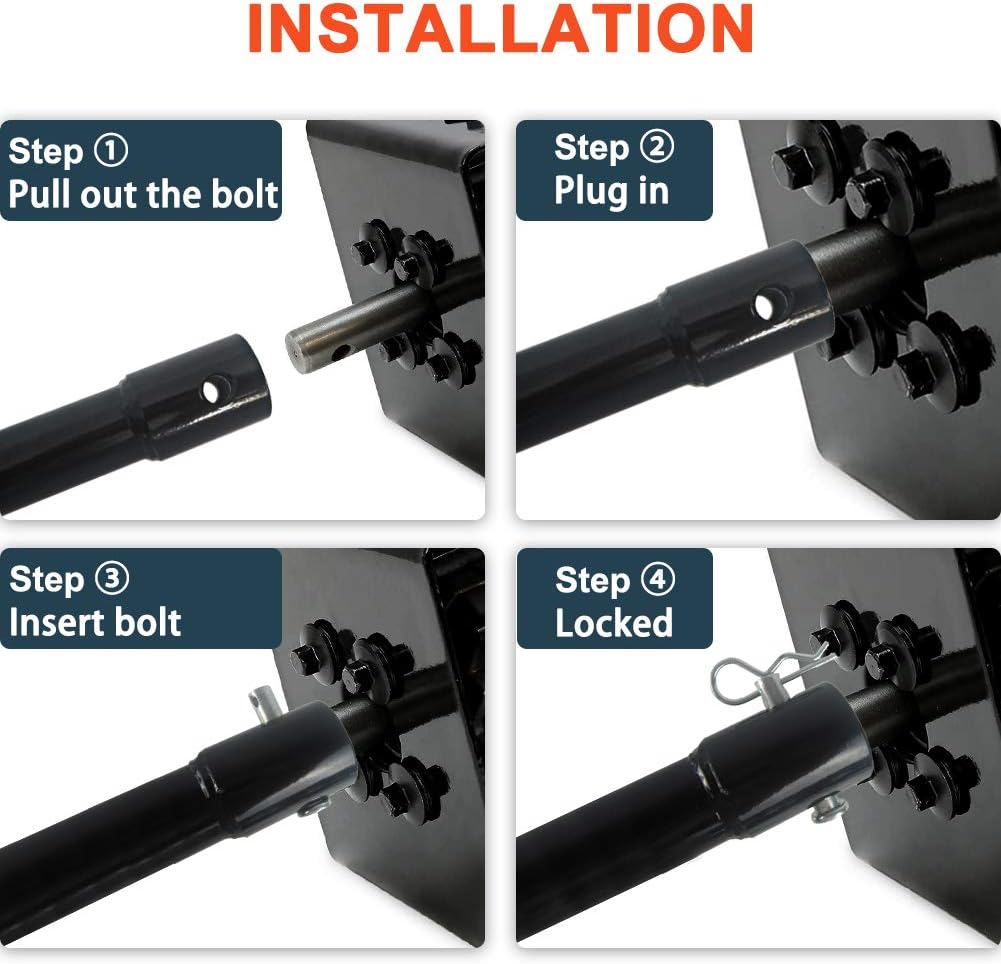 INSTALLATION

Step ①
Pull out the bolt

Step ②
Plug in

Step ③
Insert bolt

Step ④
Locked