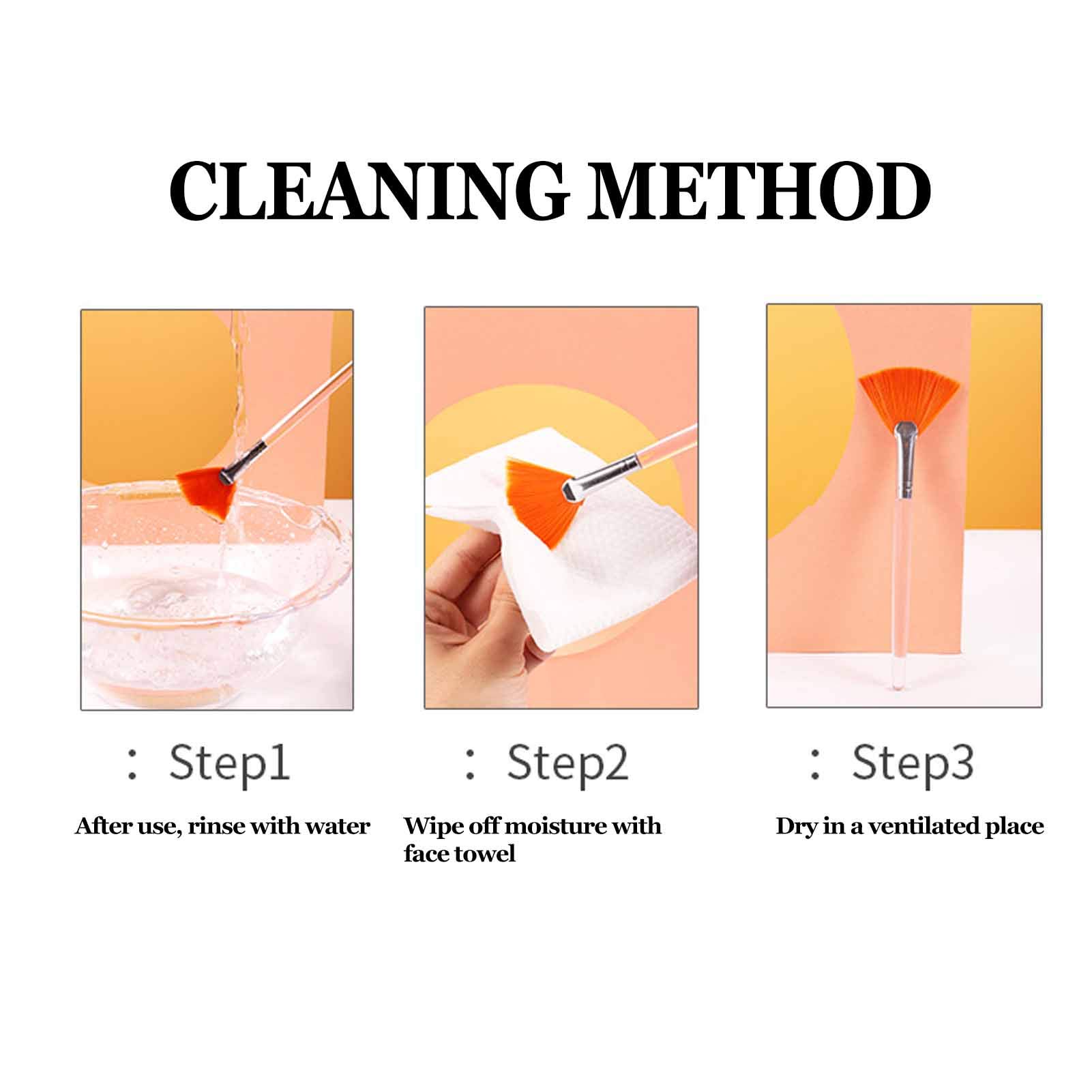 CLEANING METHOD

: Step1

After use, rinse with water

: Step2

Wipe off moisture with face towel

: Step3

Dry in a ventilated place