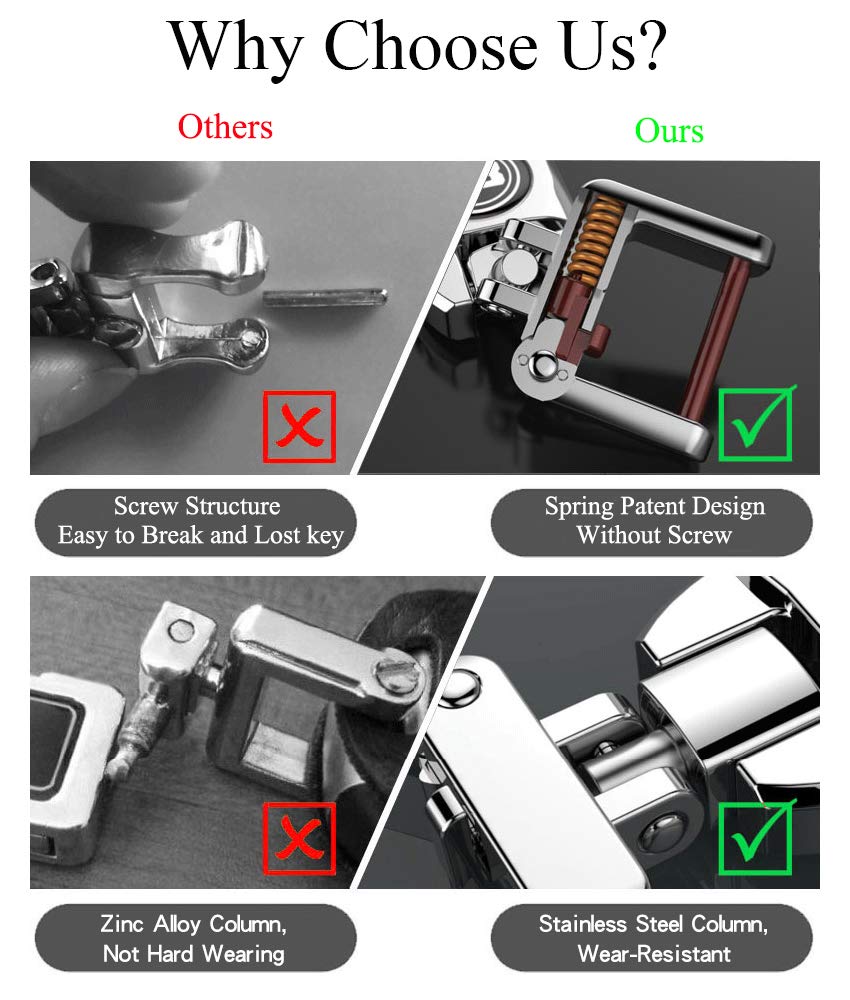 Why Choose Us?

Others

Ours

Screw Structure
Easy to Break and Lost key

Spring Patent Design
Without Screw

Zinc Alloy Column,
Not Hard Wearing

Stainless Steel Column,
Wear-Resistant