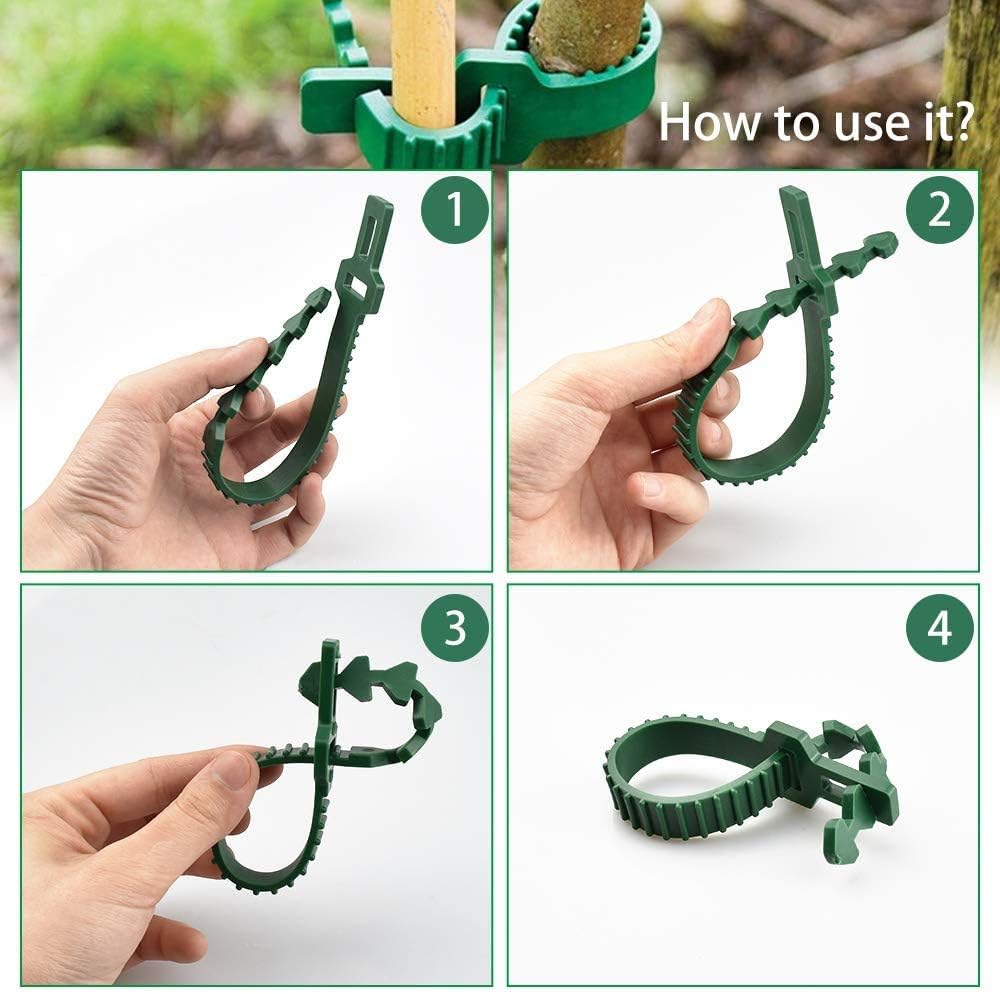 How to use it?

1

2

3

4