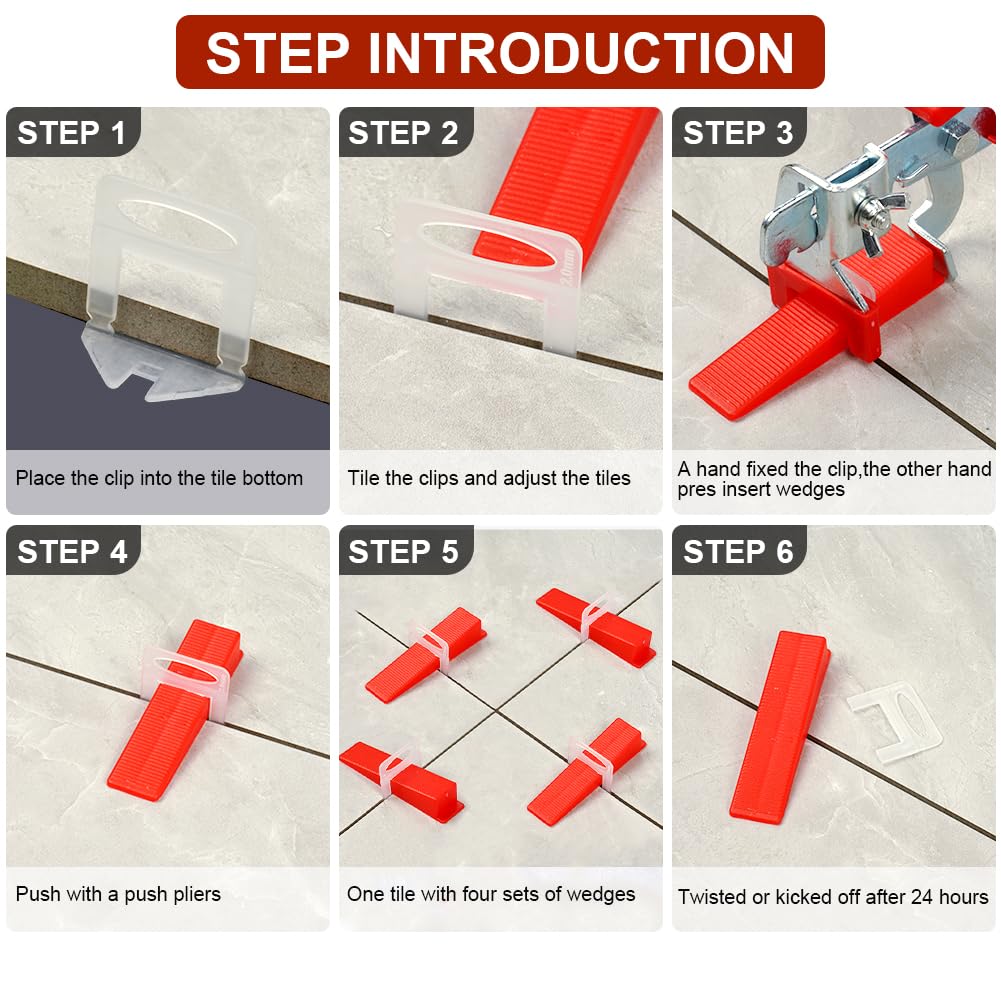 STEP INTRODUCTION

STEP 1

Place the clip into the tile bottom

STEP 2

2.0mm

Tile the clips and adjust the tiles

STEP 3

A hand fixed the clip,the other hand pres insert wedges

STEP 4

Push with a push pliers

STEP 5

One tile with four sets of wedges

STEP 6

Twisted or kicked off after 24 hours