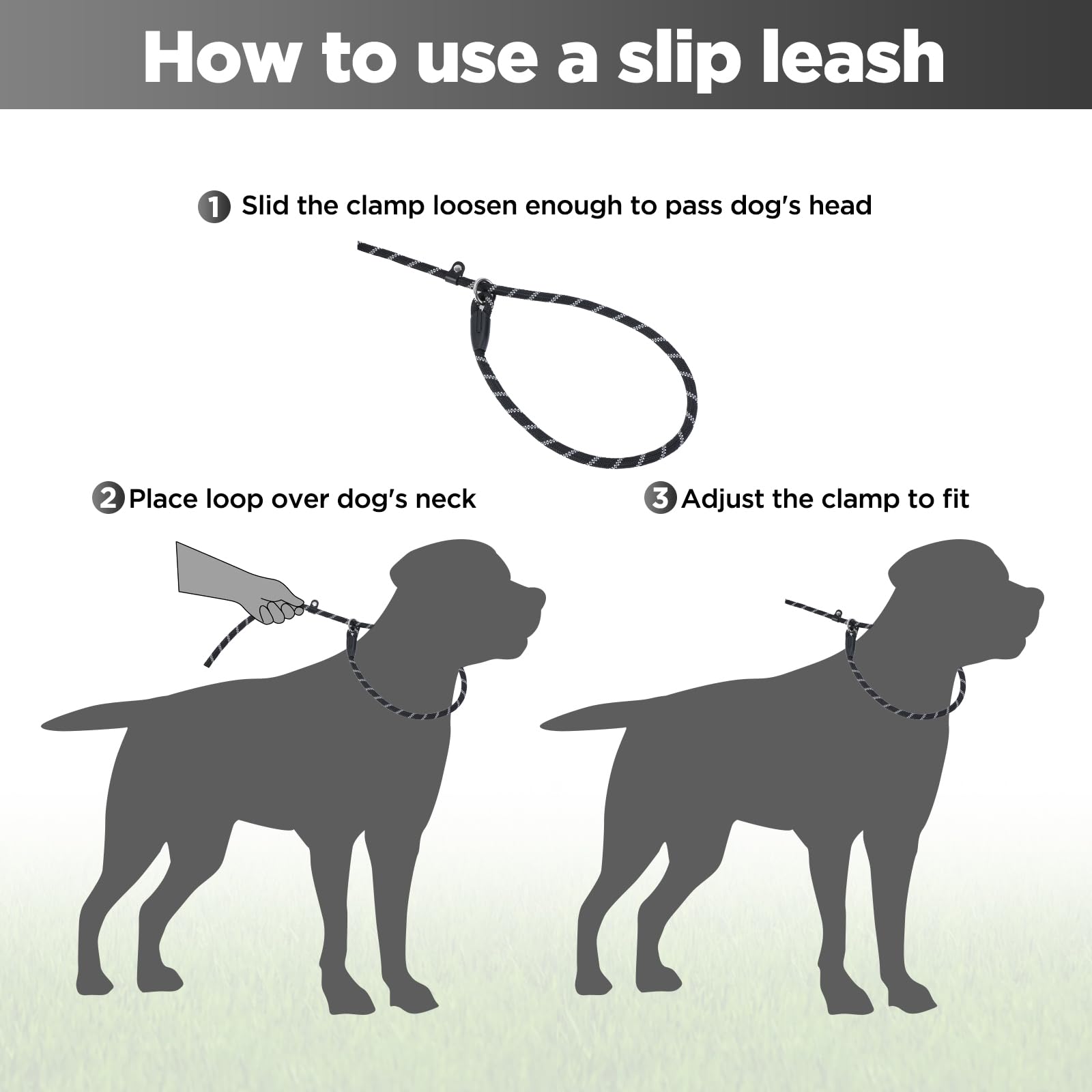 How to use a slip leash

1 Slid the clamp loosen enough to pass dog's head

2 Place loop over dog's neck

3 Adjust the clamp to fit