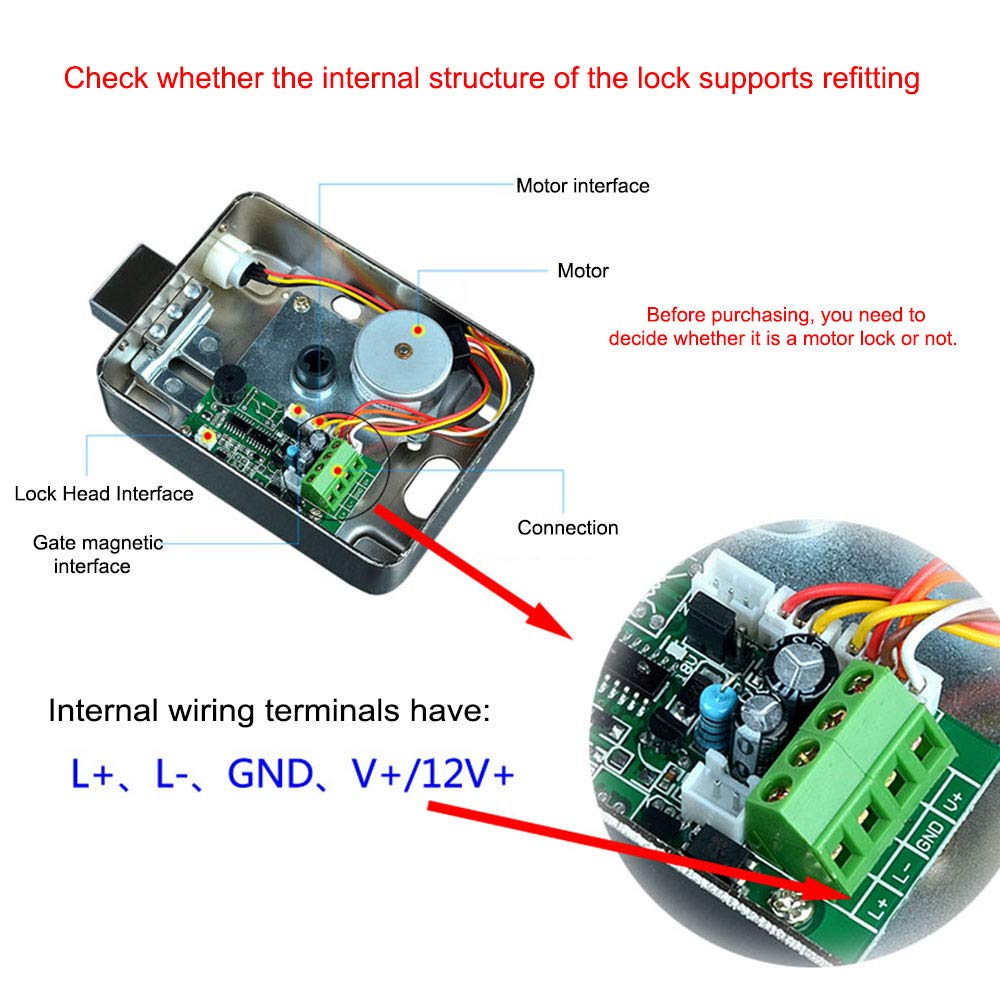 Check whether the internal structure of the lock supports refitting

Motor interface

Motor

Before purchasing, you need to decide whether it is a motor lock or not.

Lock Head Interface

Gate magnetic interface

Connection

Internal wiring terminals have:

L+、L-、GND、V+/12V+

L+ L- GND V+