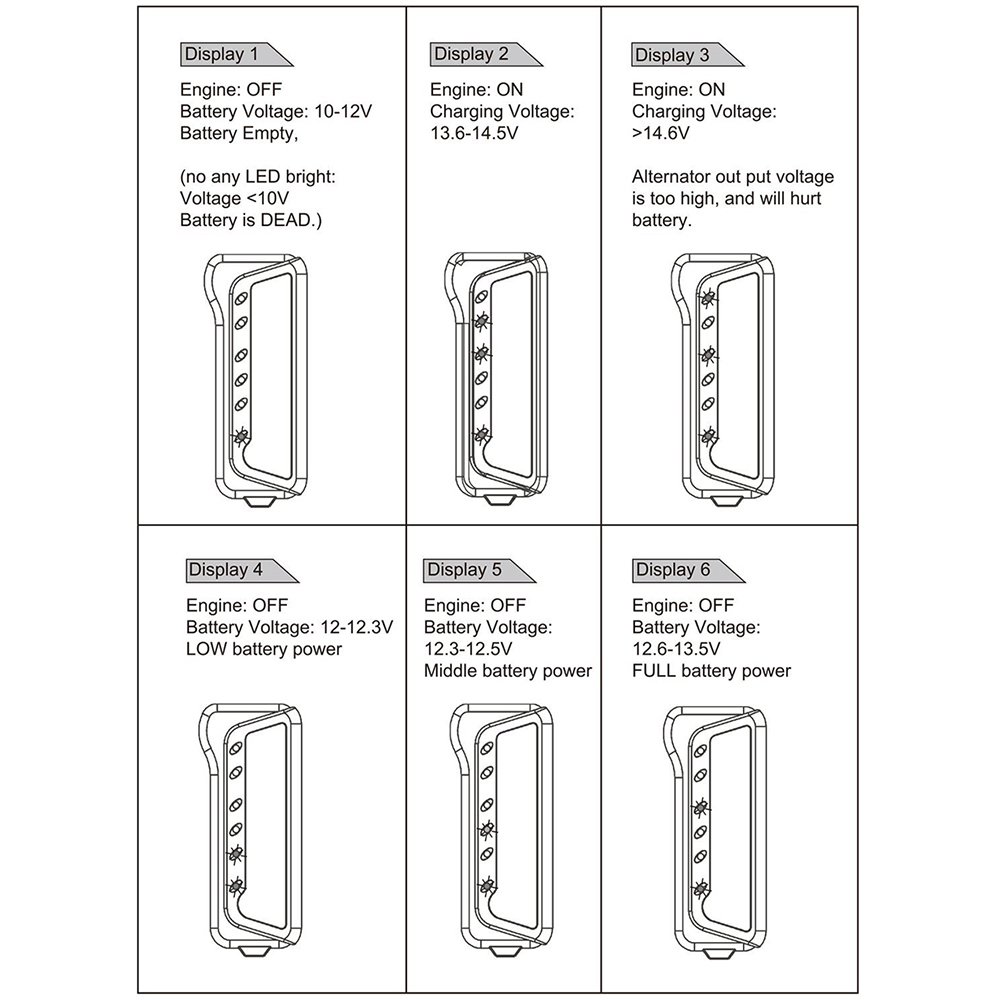 Display 1

Engine: OFF
Battery Voltage: 10-12V
Battery Empty,

(no any LED bright:
Voltage <10V
Battery is DEAD.)

Display 2

Engine: ON
Charging Voltage:
13.6-14.5V

Display 3

Engine: ON
Charging Voltage:
>14.6V

Alternator out put voltage is too high, and will hurt battery.

Display 4

Engine: OFF
Battery Voltage: 12-12.3V
LOW battery power

Display 5

Engine: OFF
Battery Voltage:
12.3-12.5V
Middle battery power

Display 6

Engine: OFF
Battery Voltage:
12.6-13.5V
FULL battery power