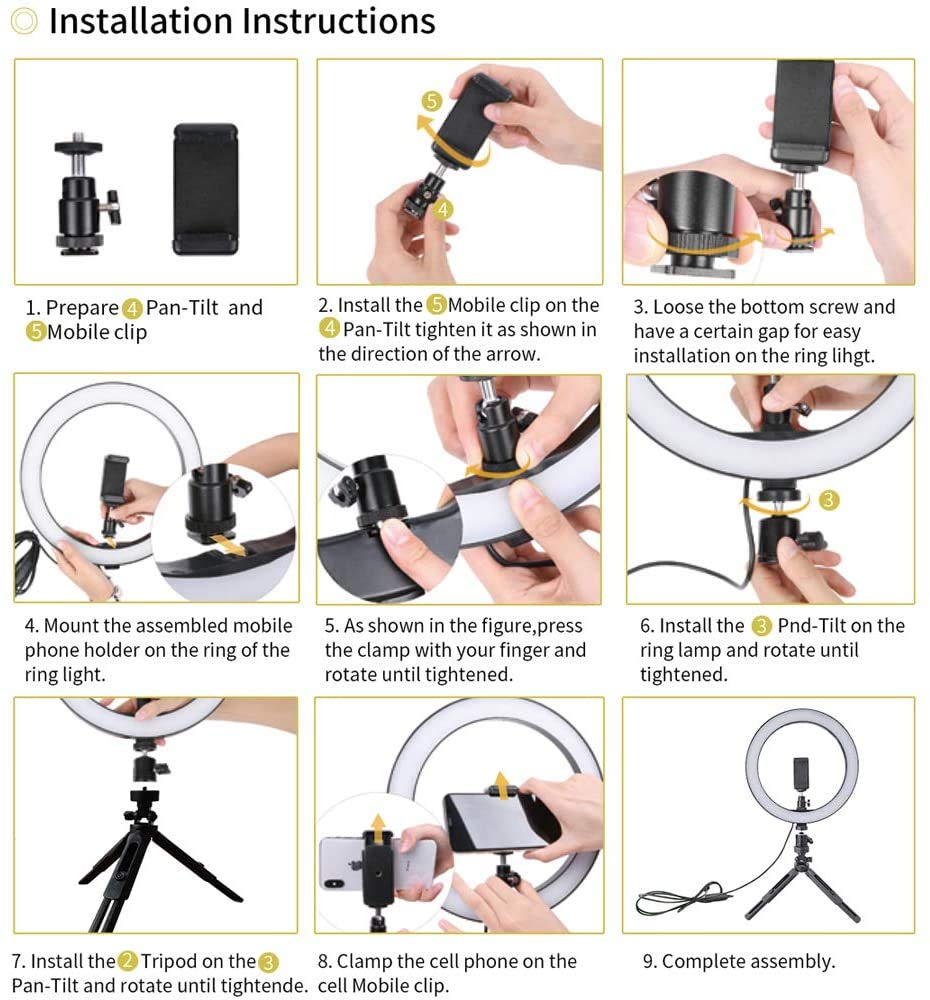 Installation Instructions

5

4

1. Prepare 4 Pan-Tilt and 5 Mobile clip

2. Install the 5 Mobile clip on the 4 Pan-Tilt tighten it as shown in the direction of the arrow.

3. Loose the bottom screw and have a certain gap for easy installation on the ring lihgt.

3

4. Mount the assembled mobile phone holder on the ring of the ring light.

5. As shown in the figure,press the clamp with your finger and rotate until tightened.

6. Install the 3 Pnd-Tilt on the ring lamp and rotate until tightened.

7. Install the 2 Tripod on the 3 Pan-Tilt and rotate until tightende.

8. Clamp the cell phone on the cell Mobile clip.

9. Complete assembly.