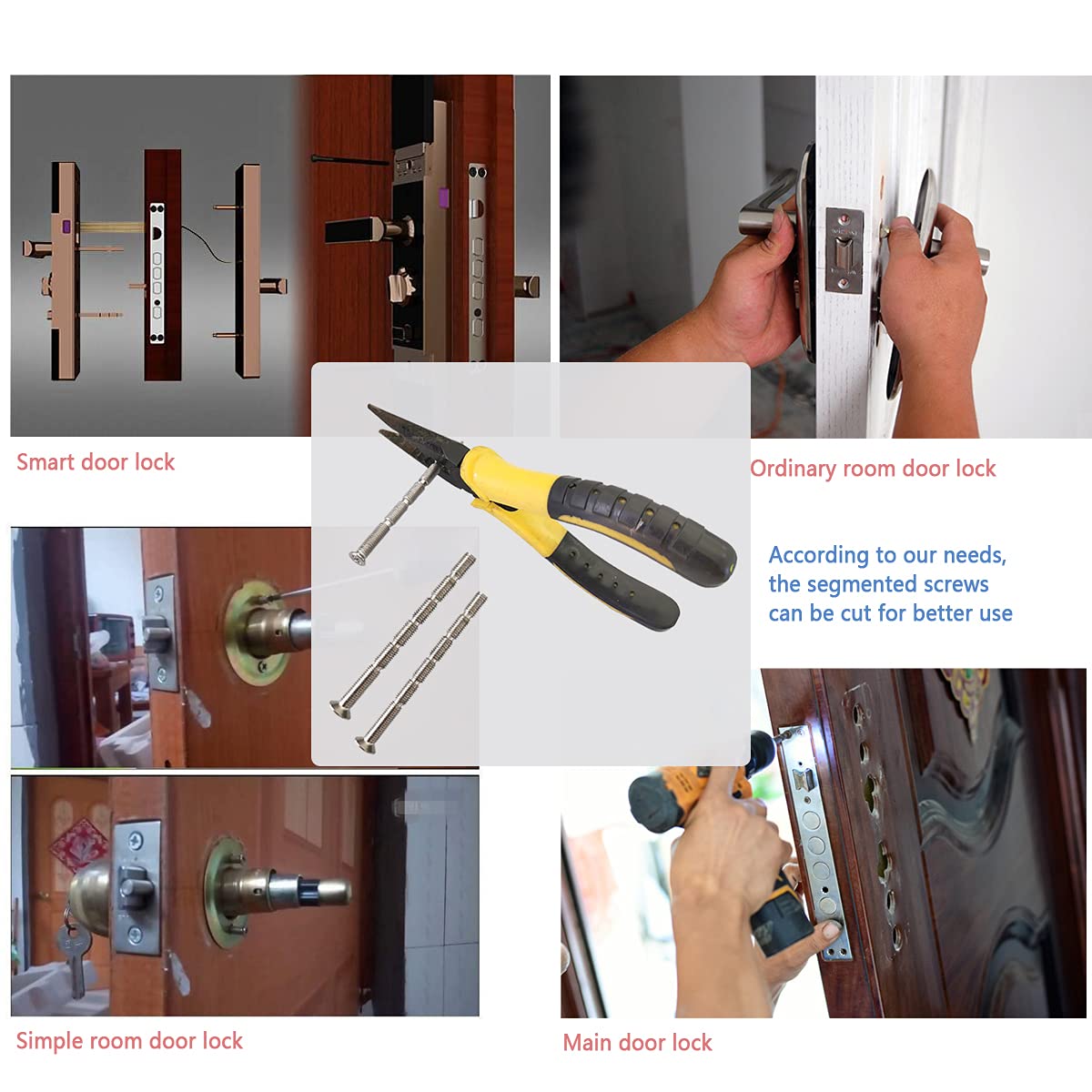 Smart door lock

Ordinary room door lock

According to our needs, the segmented screws can be cut for better use

Simple room door lock

Main door lock