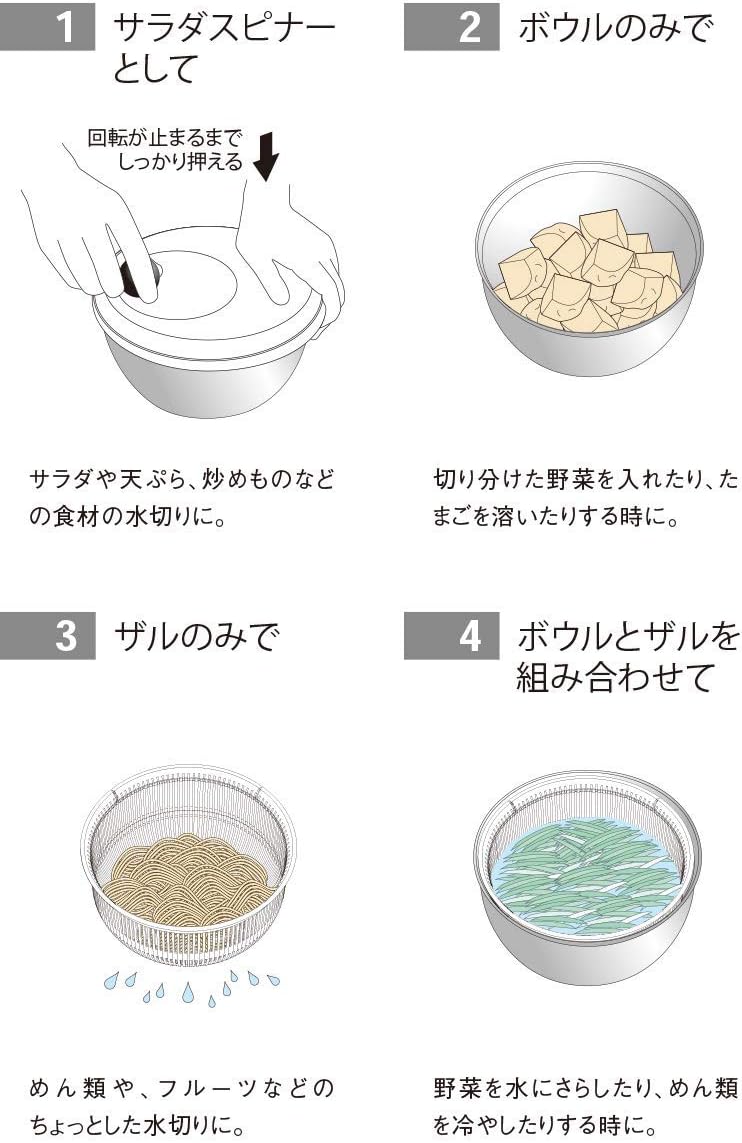 1 サラダスピナーとして

回転が止まるまでしっかり押える

サラダや天ぷら、炒めものなどの食材の水切りに。

2 ボウルのみで

切り分けた野菜を入れたり、たまごを溶いたりする時に。

3 ザルのみで

めん類や、フルーツなどのちょっとした水切りに。

4 ボウルとザルを組み合わせて

野菜を水にさらしたり、めん類を冷やしたりする時に。