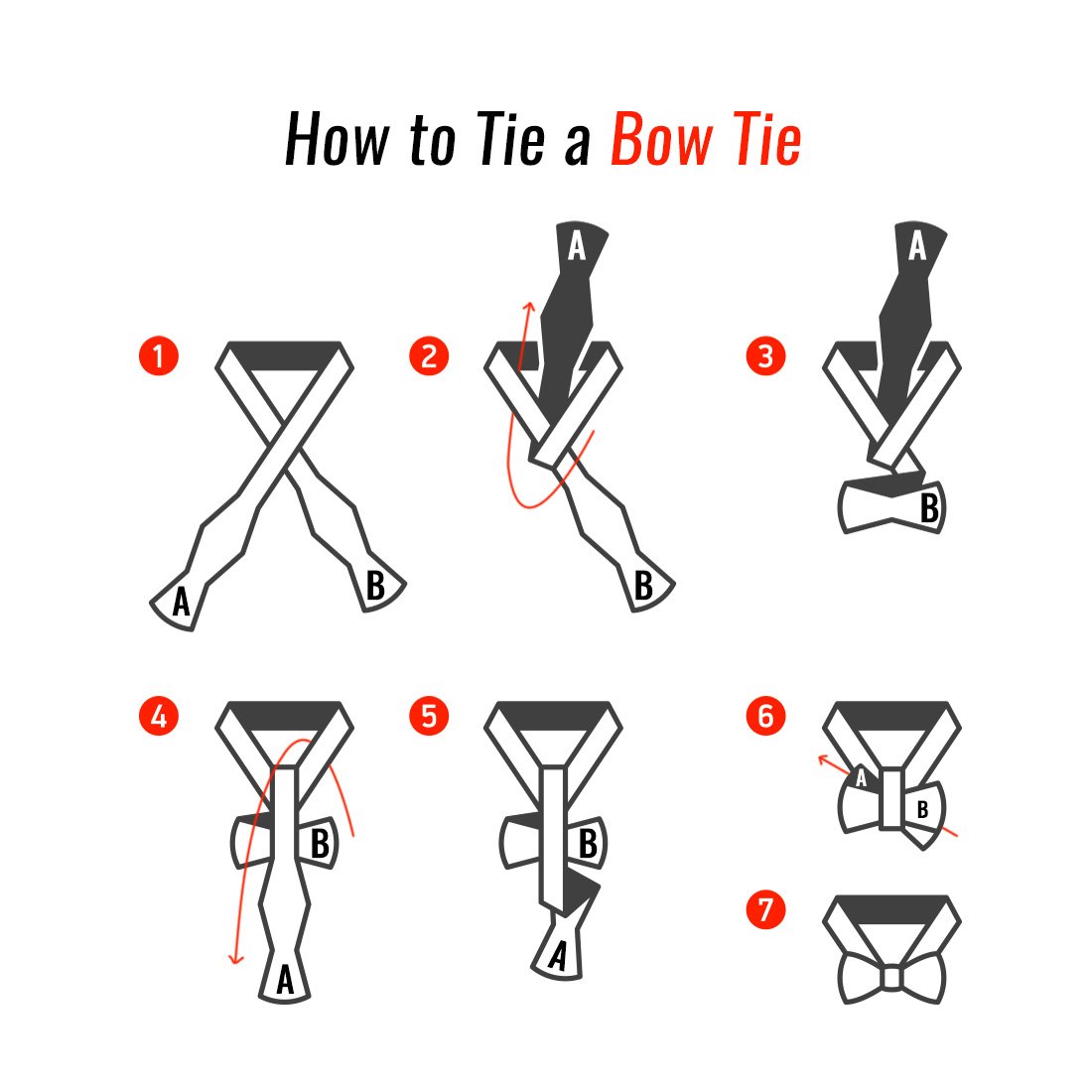 How to Tie a Bow Tie

1
A
B

2
A
B

3
A
B

4
B
A

5
B
A

6
A
B

7