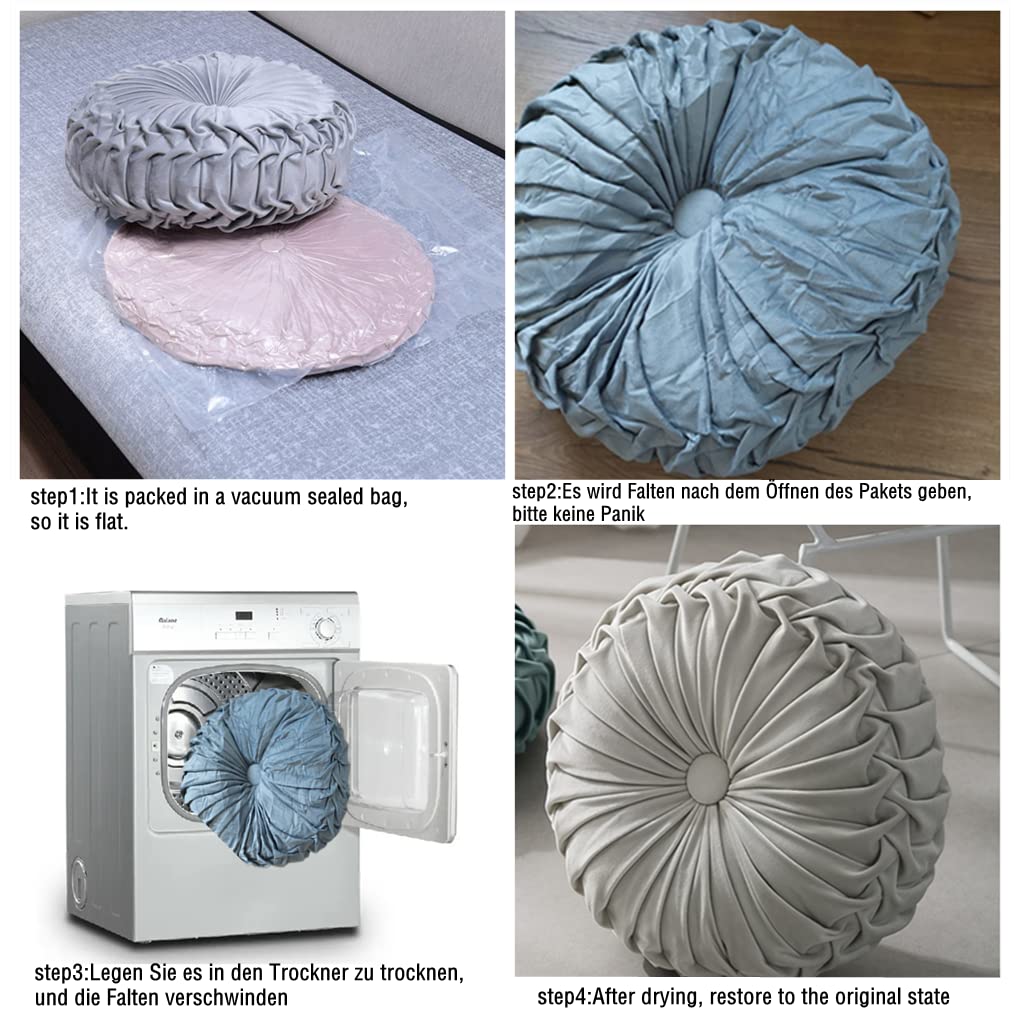 step1:It is packed in a vacuum sealed bag, so it is flat.

step2:Es wird Falten nach dem Öffnen des Pakets geben, bitte keine Panik

step3:Legen Sie es in den Trockner zu trocknen, und die Falten verschwinden

step4:After drying, restore to the original state