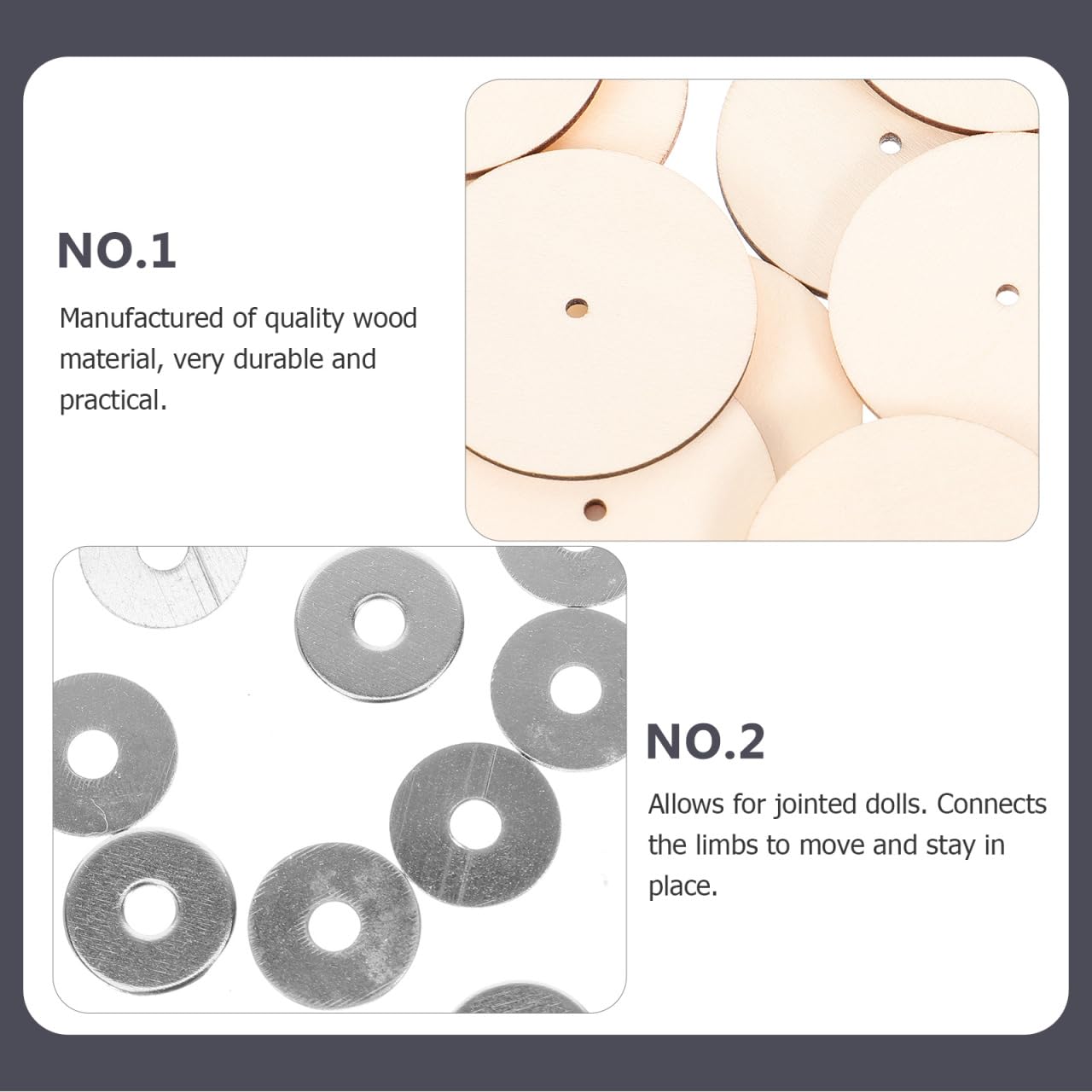 NO.1

Manufactured of quality wood material, very durable and practical.

NO.2

Allows for jointed dolls. Connects the limbs to move and stay in place.