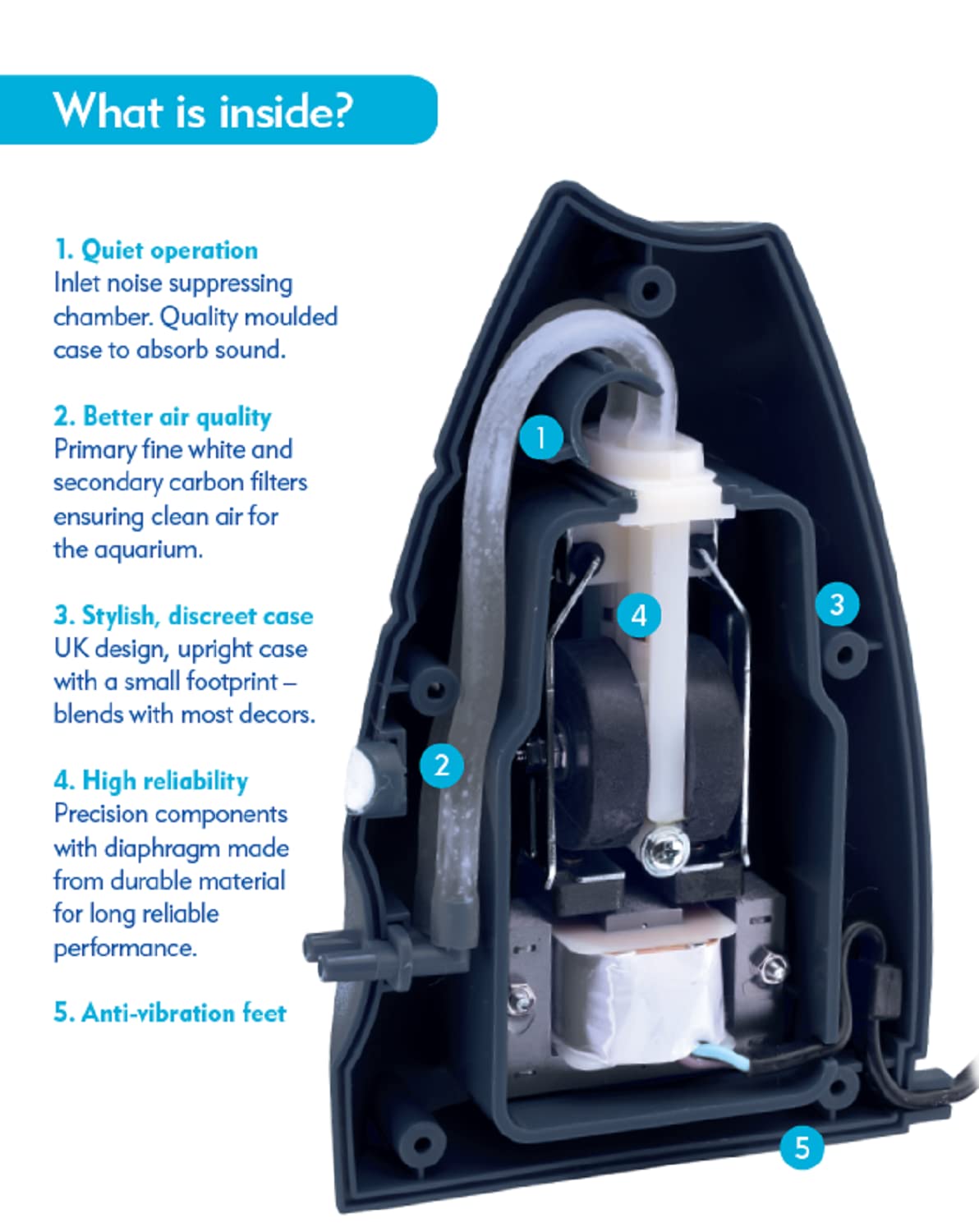 What is inside?

1. Quiet operation
Inlet noise suppressing chamber. Quality moulded case to absorb sound.

2. Better air quality
Primary fine white and secondary carbon filters ensuring clean air for the aquarium.

3. Stylish, discreet case
UK design, upright case with a small footprint – blends with most decors.

4. High reliability
Precision components with diaphragm made from durable material for long reliable performance.

5. Anti-vibration feet

1

2

3

4

5