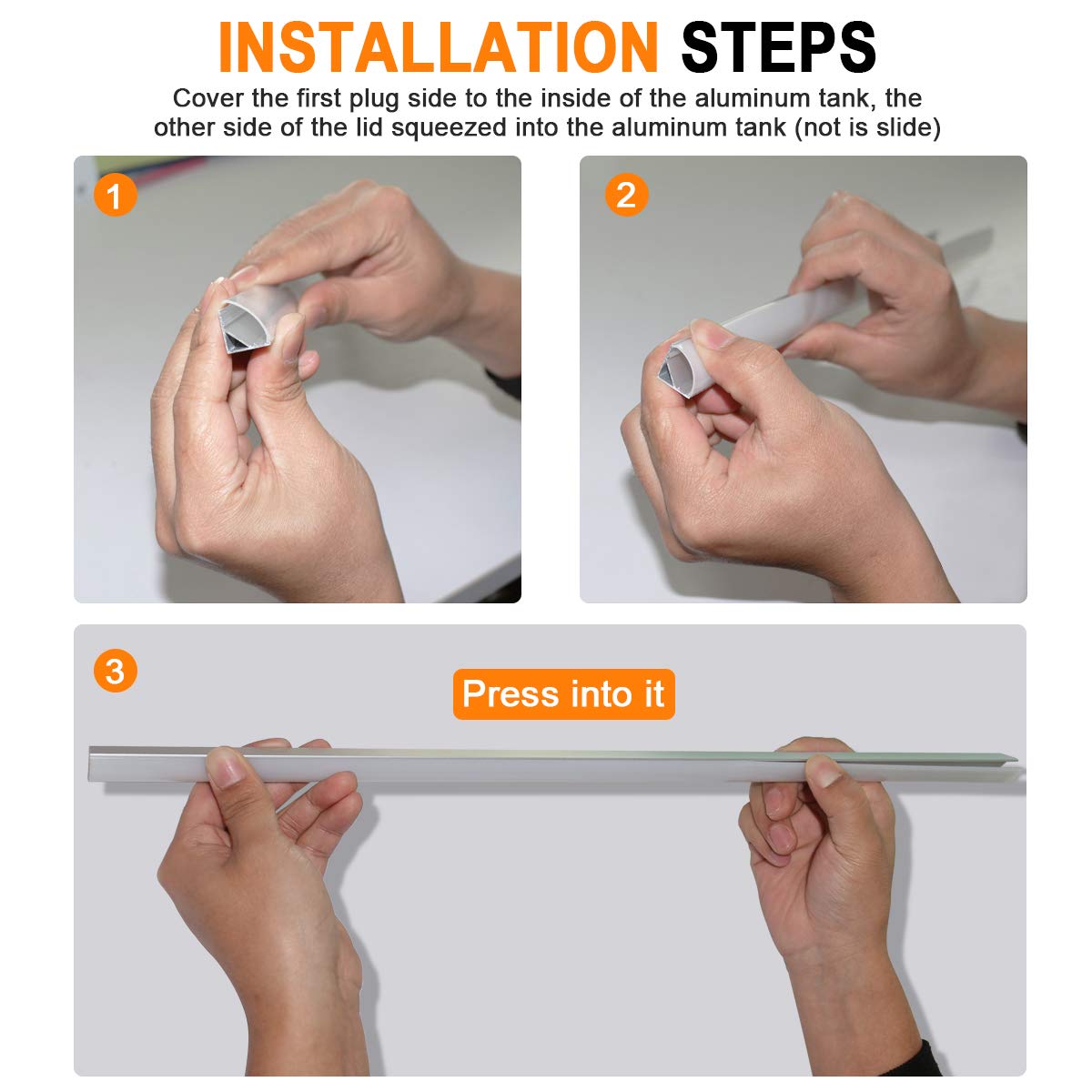 INSTALLATION STEPS

Cover the first plug side to the inside of the aluminum tank, the other side of the lid squeezed into the aluminum tank (not is slide)

1

2

3

Press into it