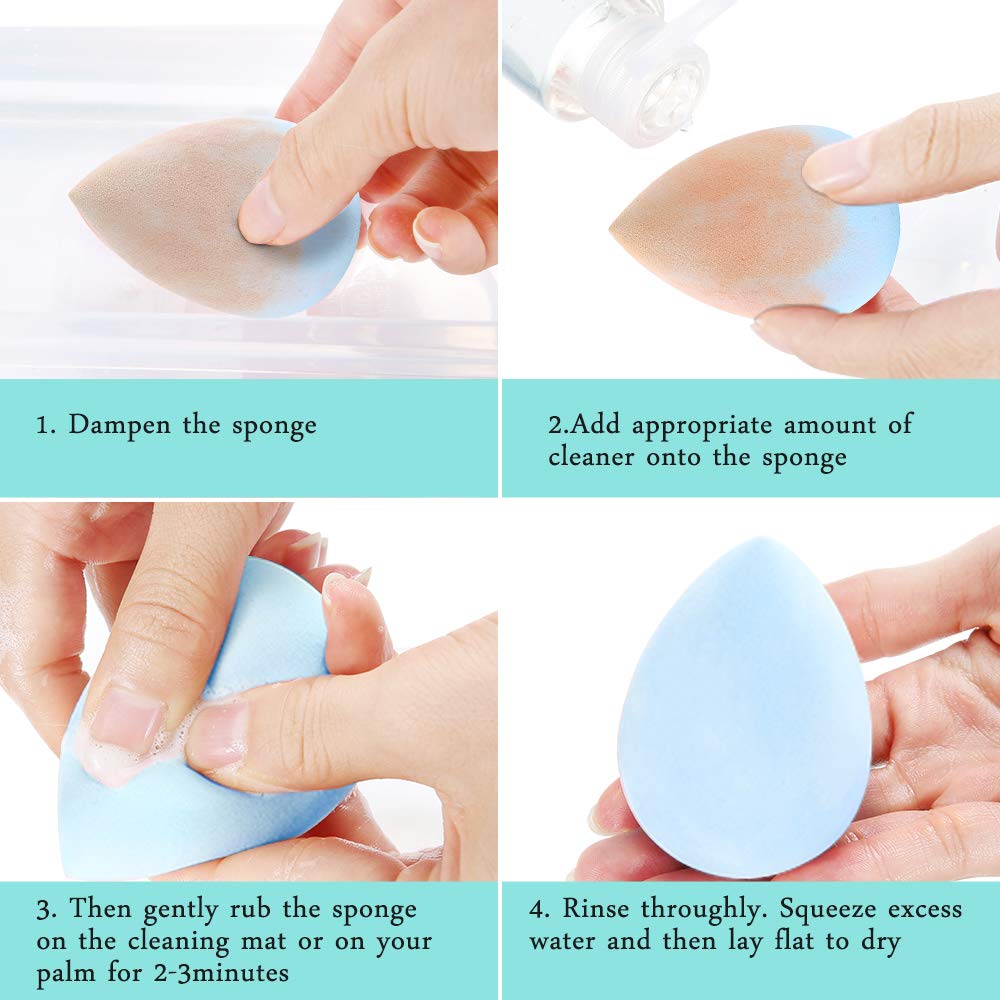 1. Dampen the sponge

2.Add appropriate amount of cleaner onto the sponge

3. Then gently rub the sponge on the cleaning mat or on your palm for 2-3minutes

4. Rinse throughly. Squeeze excess water and then lay flat to dry