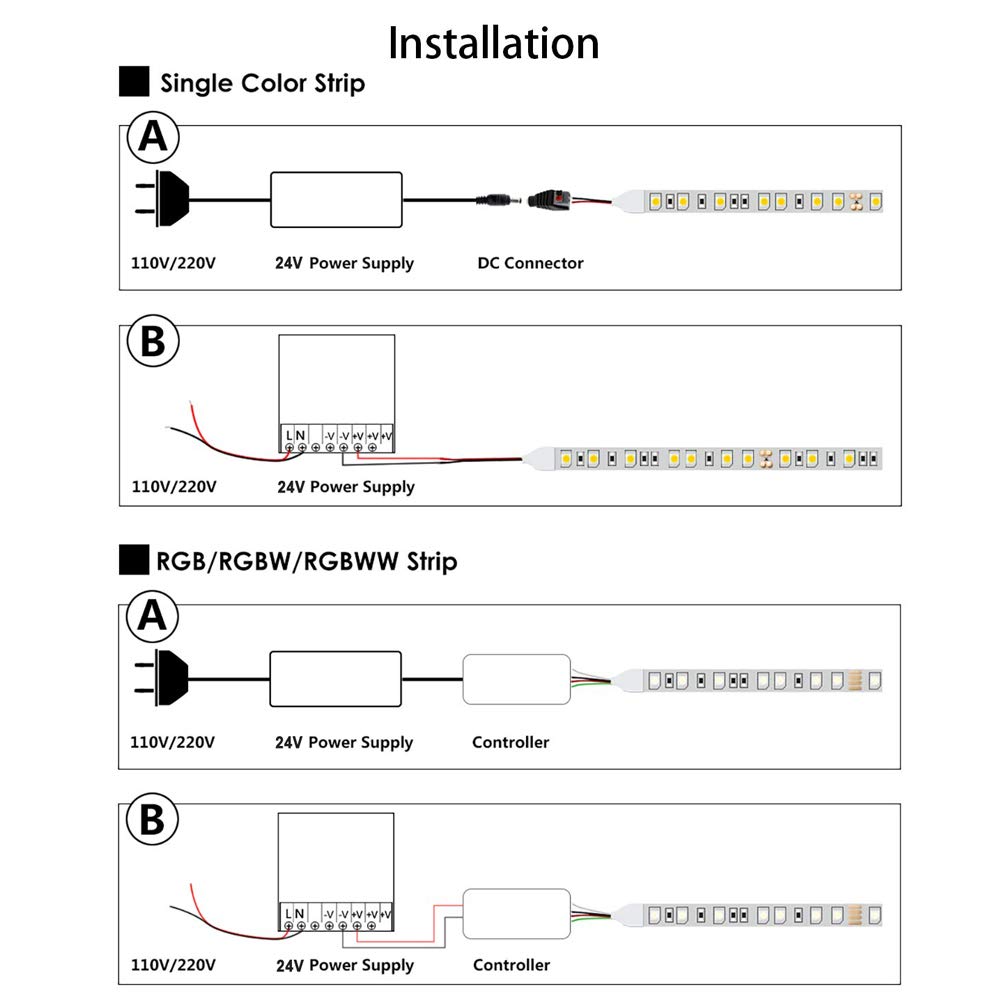 Installation

Single Color Strip

A

110V/220V

24V Power Supply

DC Connector

B

L N -V -V +V +V +V

110V/220V

24V Power Supply

RGB/RGBW/RGBWW Strip

A

110V/220V

24V Power Supply

Controller

B

L N -V -V +V +V +V

110V/220V

24V Power Supply

Controller