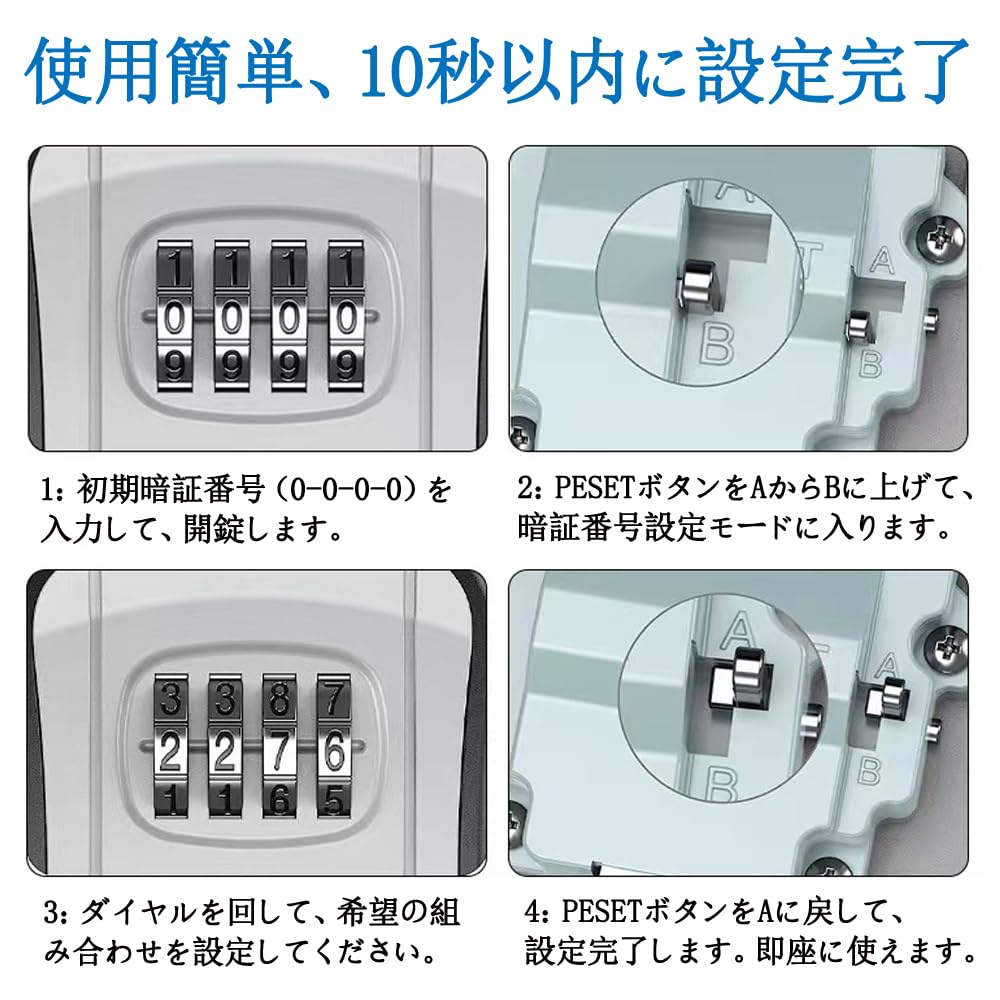 使用簡単、10秒以内に設定完了

1 1 1 1
0 0 0 0
9 9 9 9

A
B
A
B

1: 初期暗証番号（0-0-0-0）を入力して、開錠します。

2: PESETボタンをAからBに上げて、暗証番号設定モードに入ります。

3 3 8 7
2 2 7 6
1 1 6 5

A
B
A
B

3: ダイヤルを回して、希望の組み合わせを設定してください。

4: PESETボタンをAに戻して、設定完了します。即座に使えます。