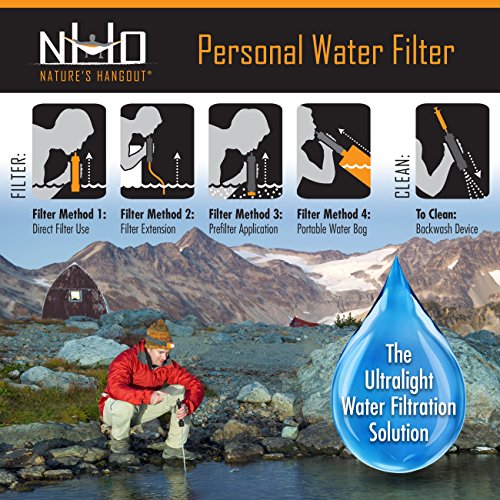 NHO
NATURE'S HANGOUT®

Personal Water Filter

FILTER:

Filter Method 1:
Direct Filter Use

Filter Method 2:
Filter Extension

Filter Method 3:
Prefilter Application

Filter Method 4:
Portable Water Bag

CLEAN:

To Clean:
Backwash Device

The Ultralight Water Filtration Solution