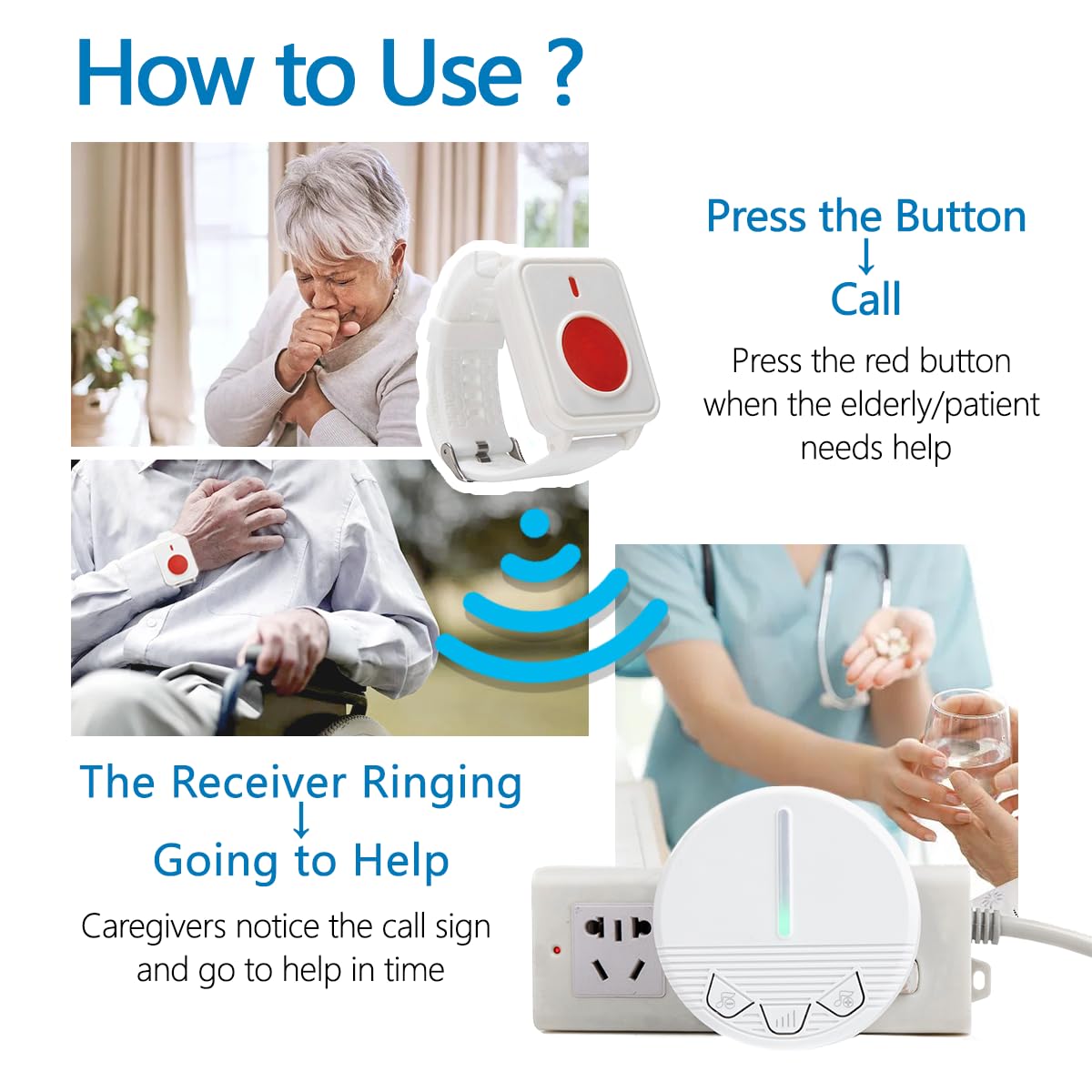 How to Use ?

Press the Button
↓
Call

Press the red button when the elderly/patient needs help

The Receiver Ringing
↓
Going to Help

Caregivers notice the call sign and go to help in time