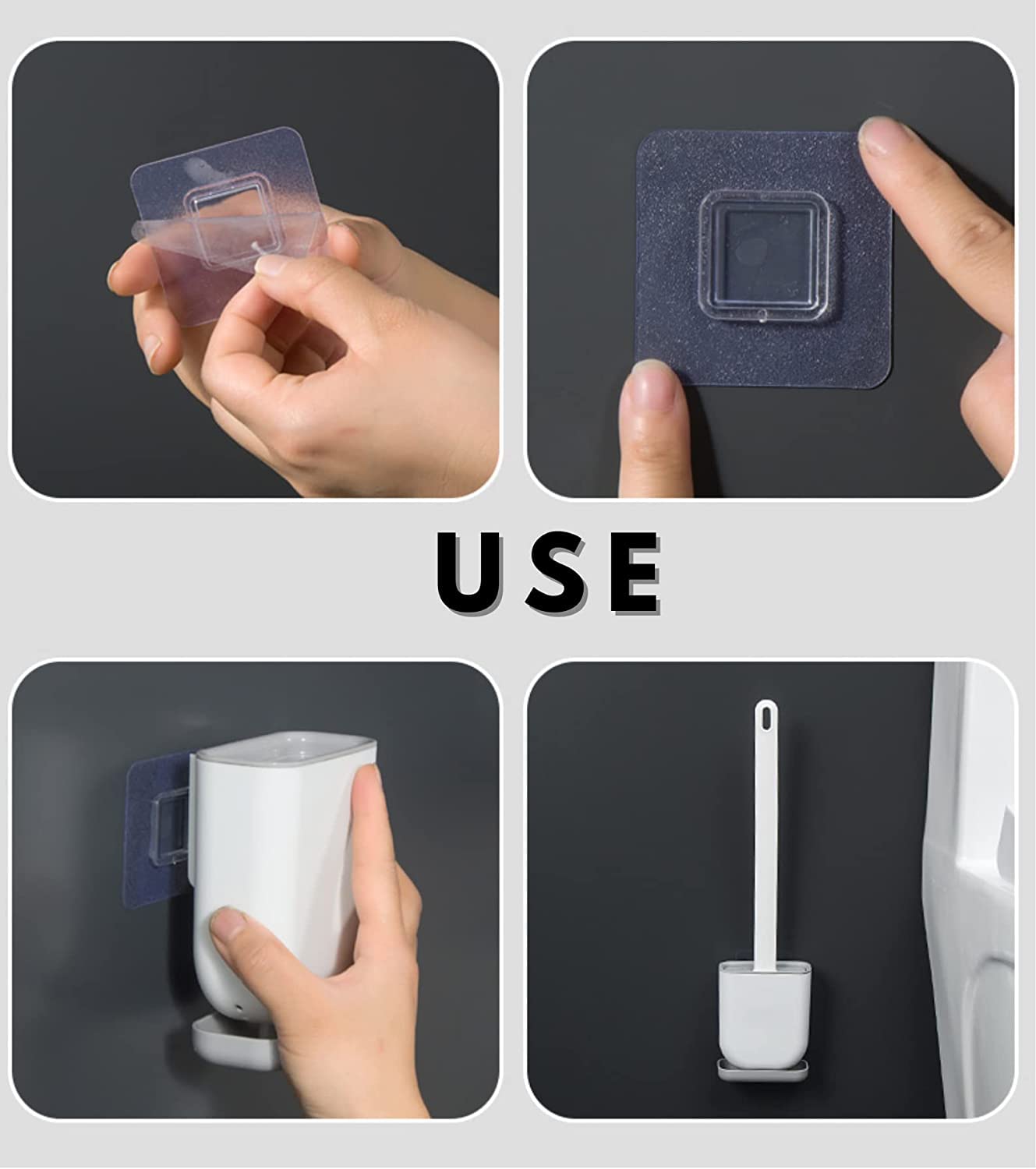 USE