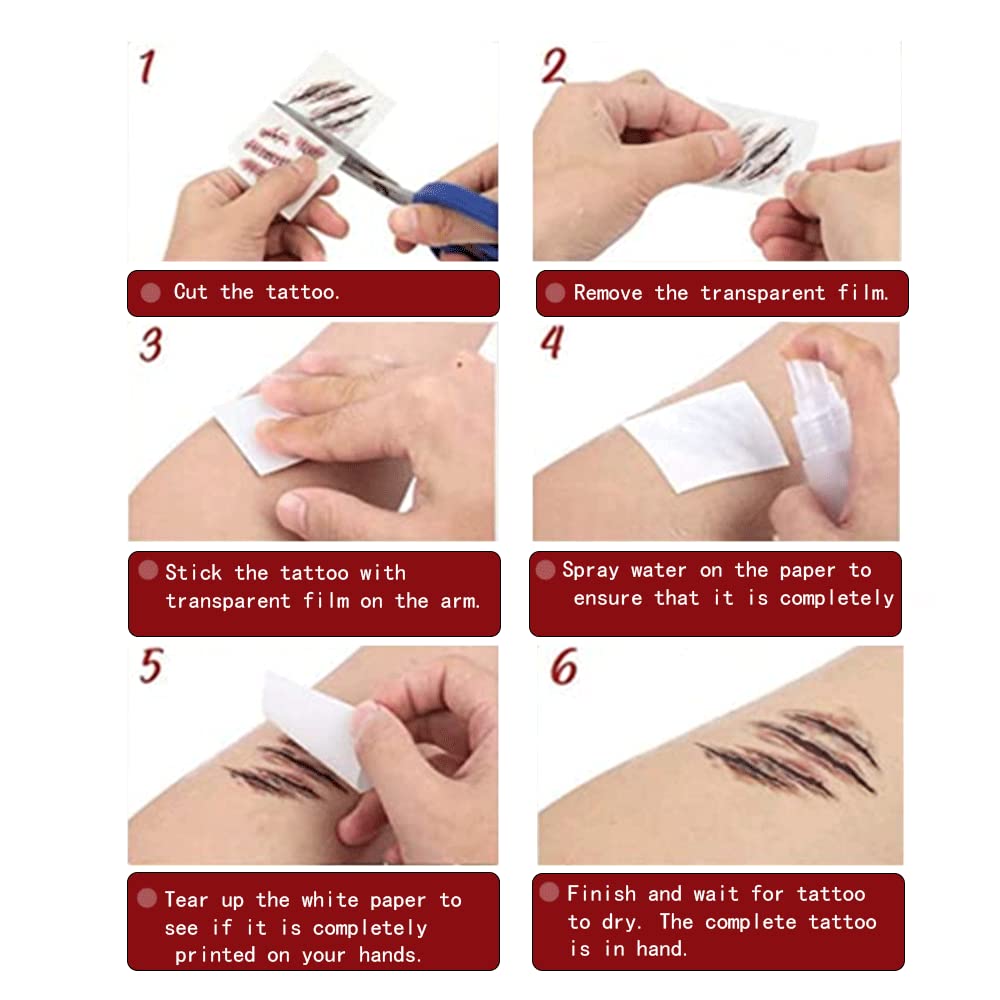 1

Cut the tattoo.

2

Remove the transparent film.

3

Stick the tattoo with transparent film on the arm.

4

Spray water on the paper to ensure that it is completely

5

Tear up the white paper to see if it is completely printed on your hands.

6

Finish and wait for tattoo to dry. The complete tattoo is in hand.