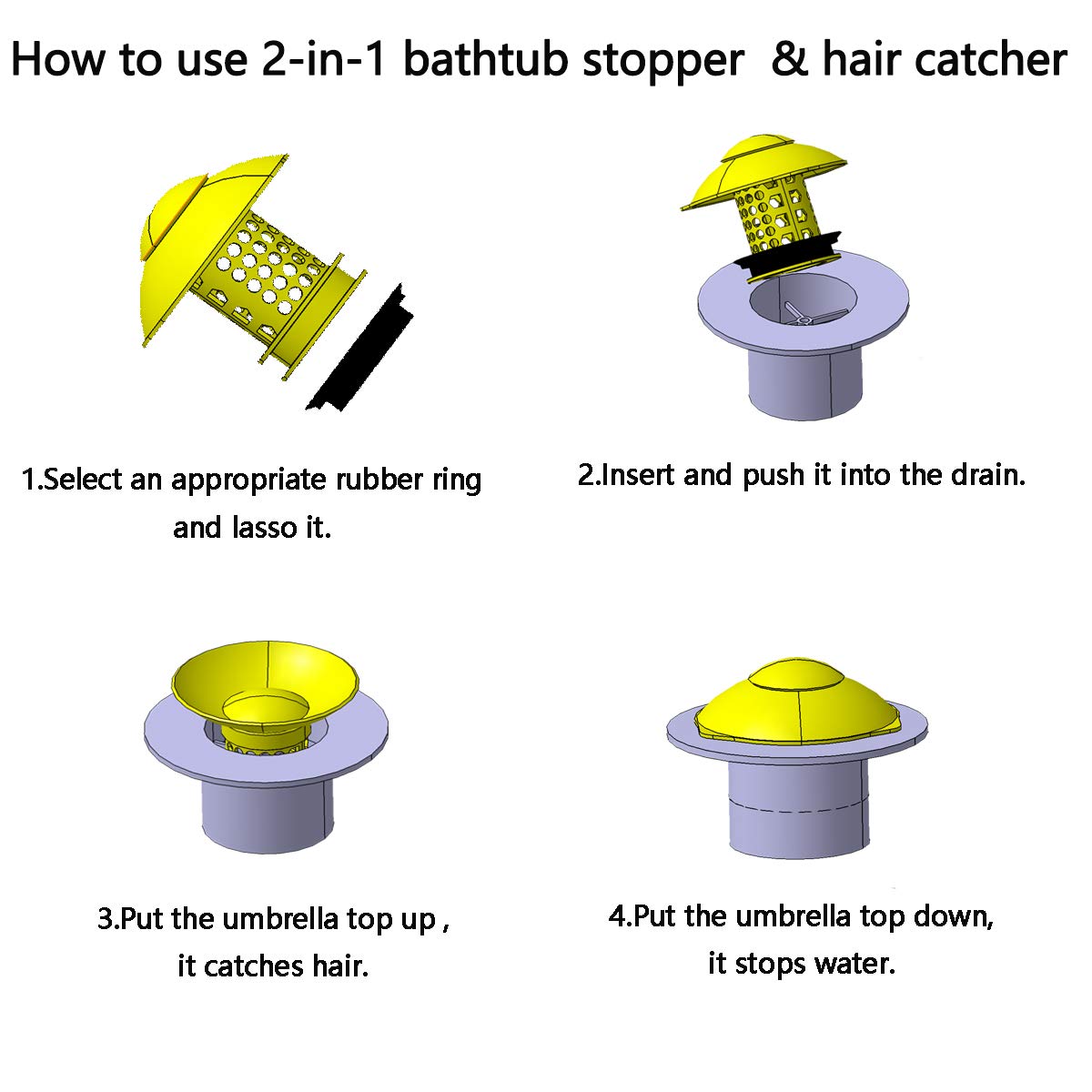 How to use 2-in-1 bathtub stopper & hair catcher

1.Select an appropriate rubber ring and lasso it.

2.Insert and push it into the drain.

3.Put the umbrella top up , it catches hair.

4.Put the umbrella top down, it stops water.