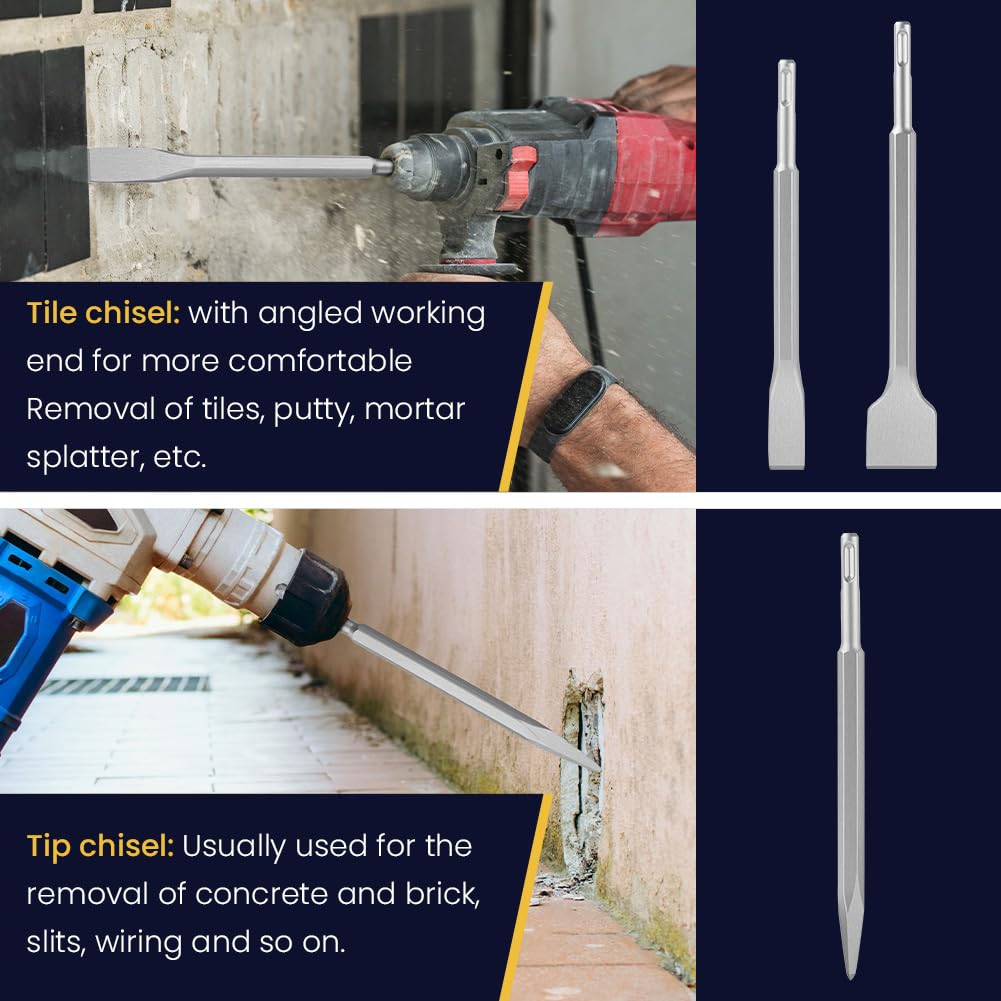 Tile chisel: with angled working end for more comfortable Removal of tiles, putty, mortar splatter, etc.

Tip chisel: Usually used for the removal of concrete and brick, slits, wiring and so on.