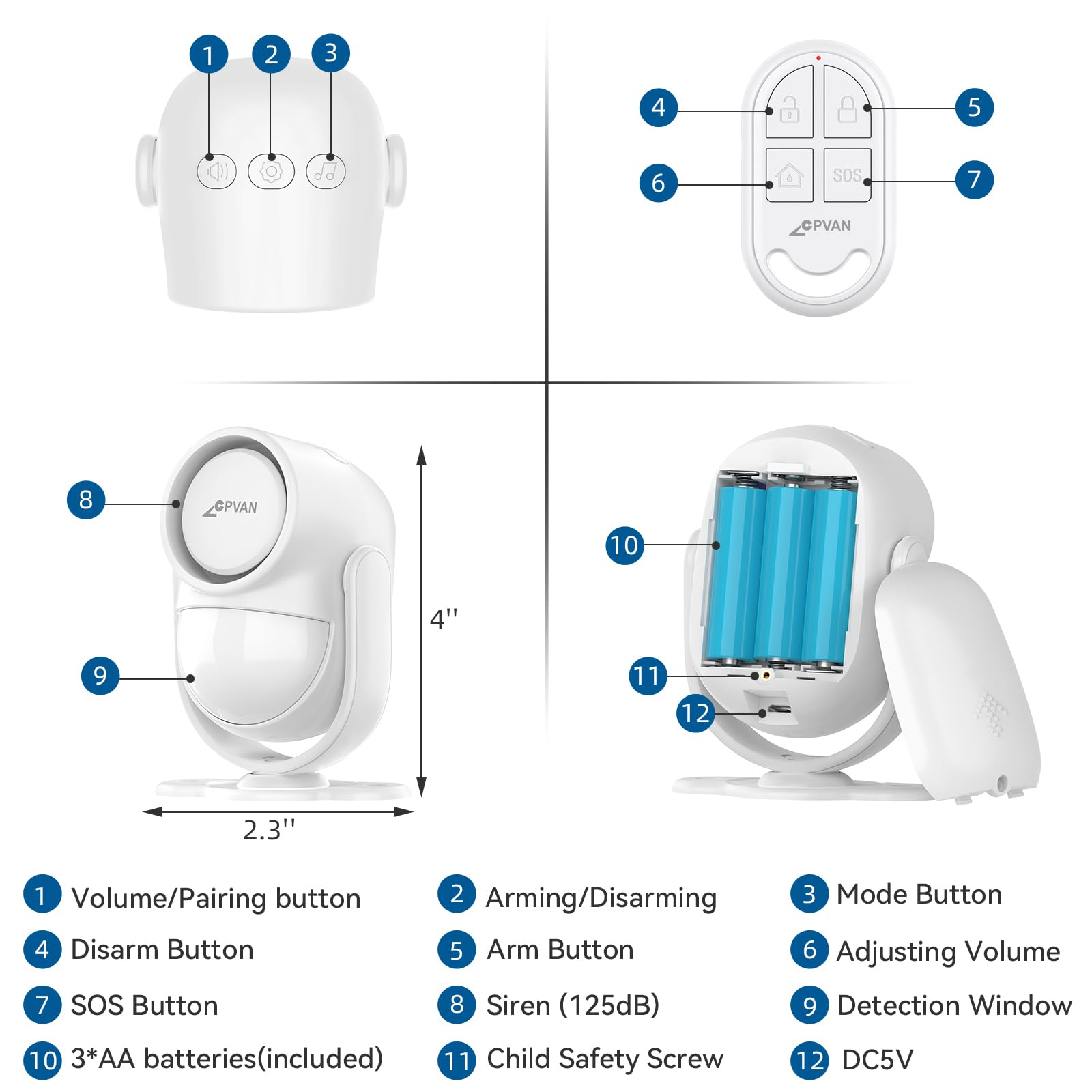 1 2 3

4 5 6 7

SOS

CPVAN

8

CPVAN

9

4''

2.3''

10

11

12

1 Volume/Pairing button
2 Arming/Disarming
3 Mode Button
4 Disarm Button
5 Arm Button
6 Adjusting Volume
7 SOS Button
8 Siren (125dB)
9 Detection Window
10 3*AA batteries(included)
11 Child Safety Screw
12 DC5V