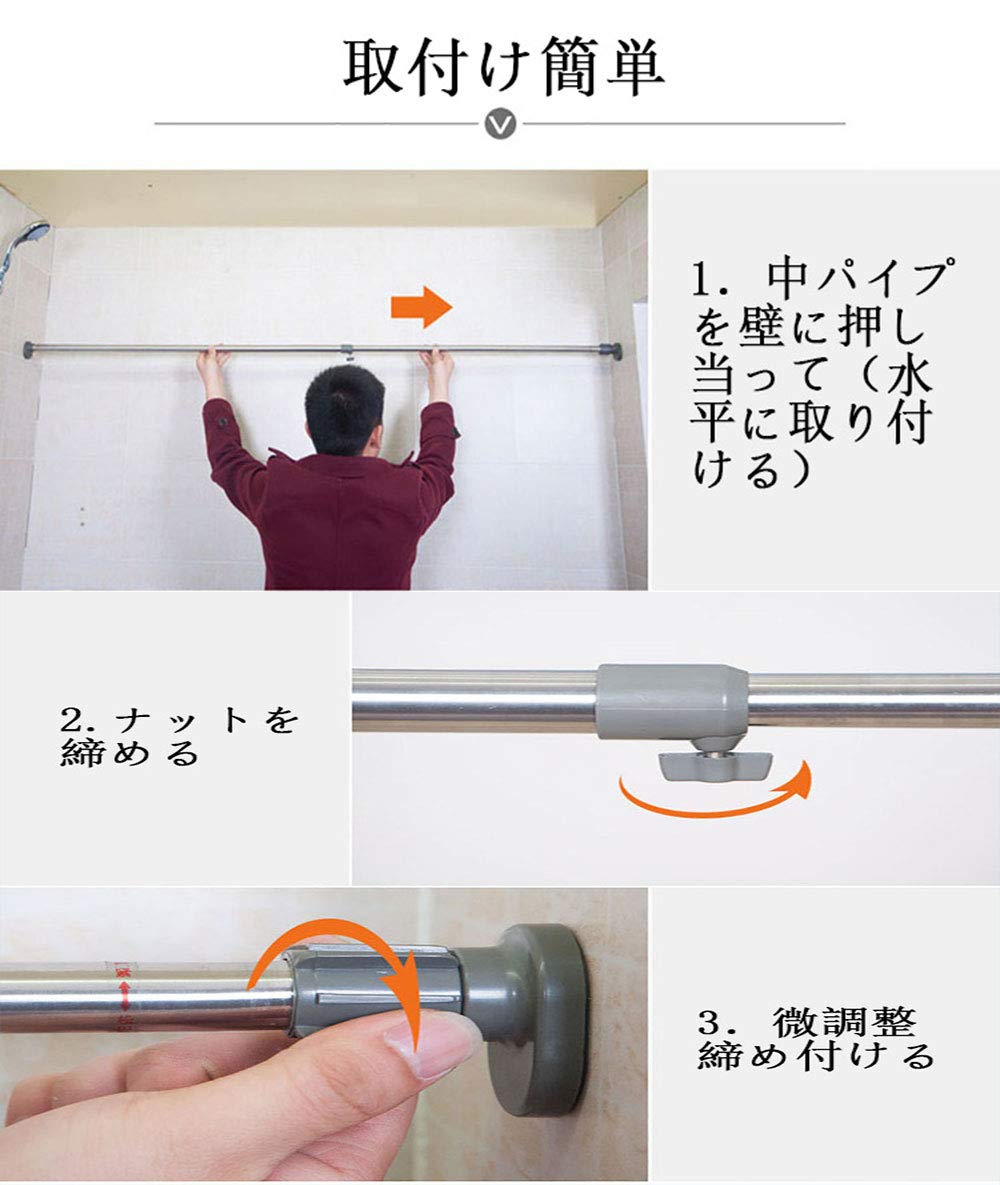 取付け簡単

1. 中パイプを壁に押し当って（水平に取り付ける）

2. ナットを締める

3. 微調整締め付ける