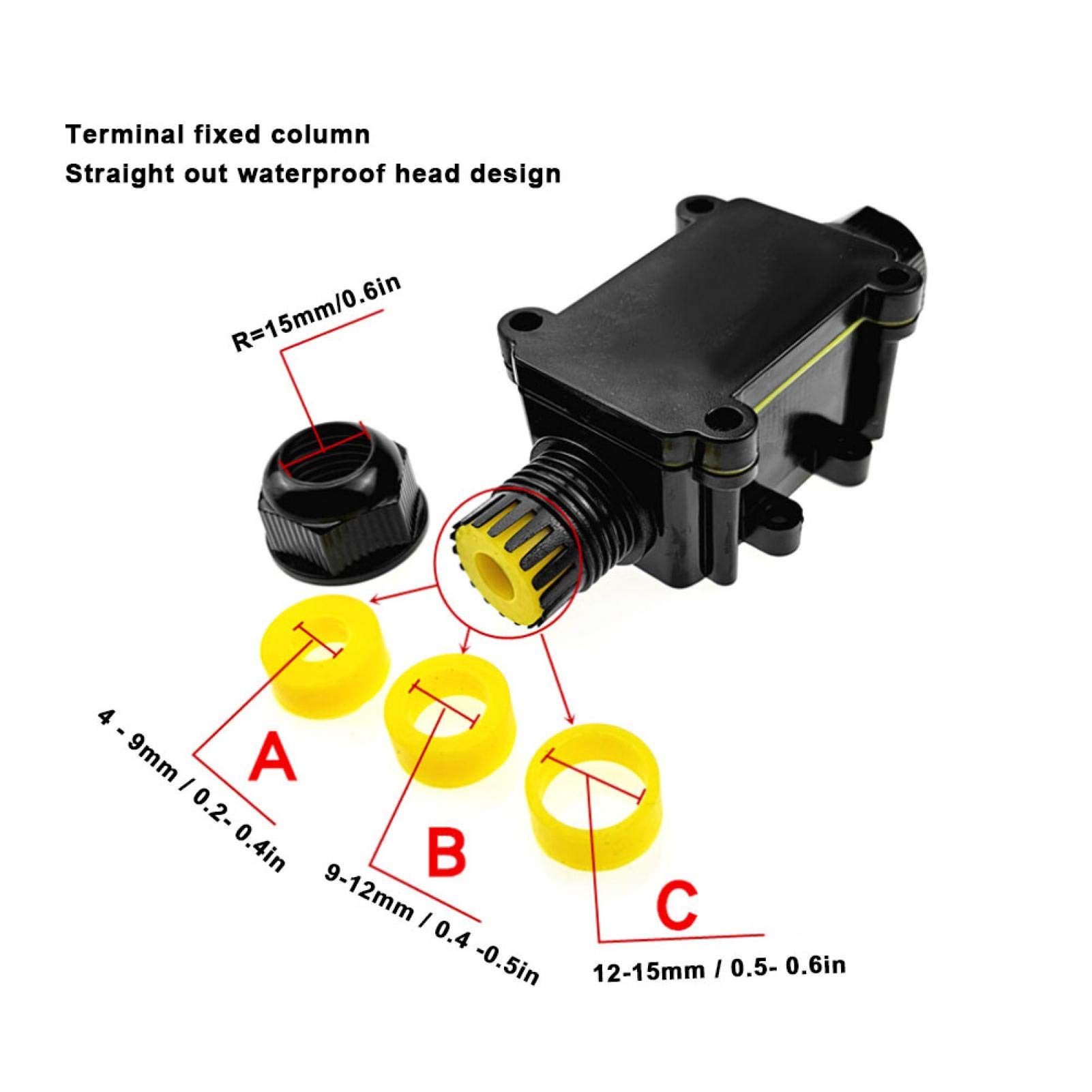 Terminal fixed column
Straight out waterproof head design

R=15mm/0.6in

A
4 - 9mm / 0.2- 0.4in

B
9-12mm / 0.4 -0.5in

C
12-15mm / 0.5- 0.6in