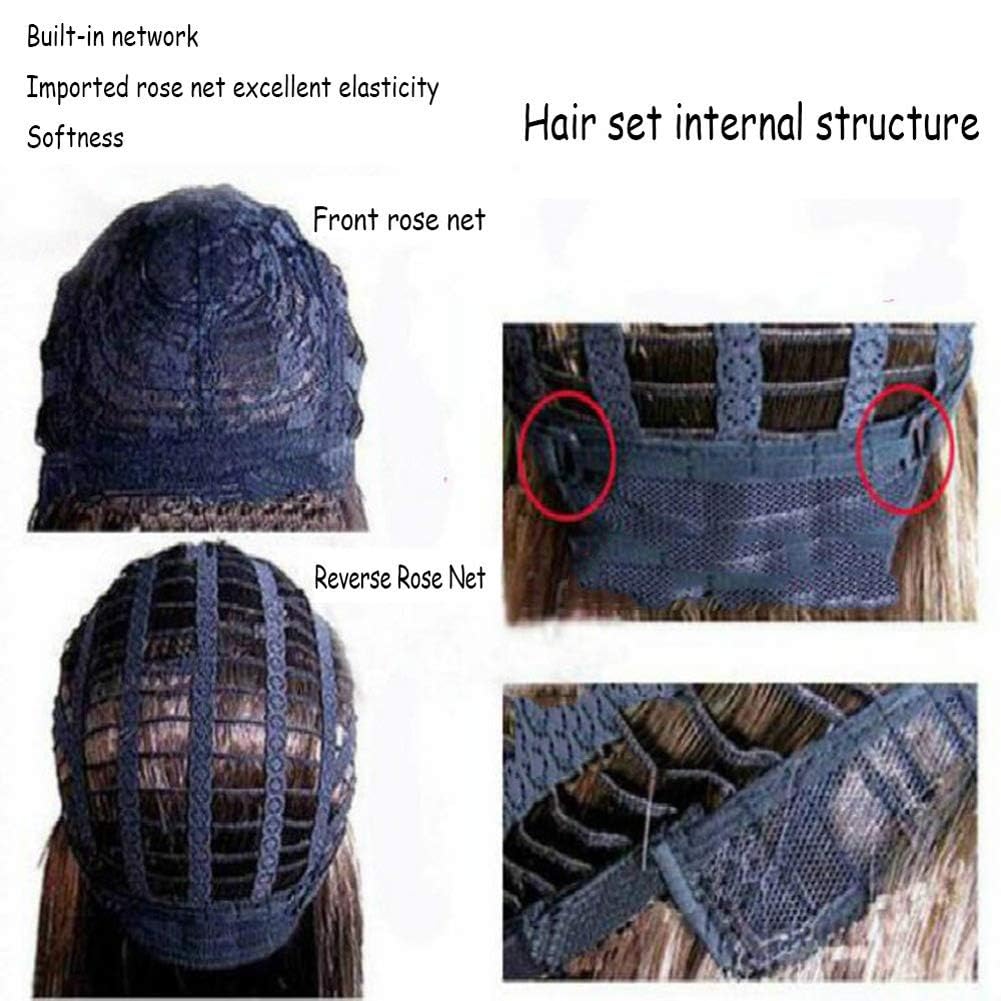 Built-in network
Imported rose net excellent elasticity
Softness

Hair set internal structure

Front rose net

Reverse Rose Net