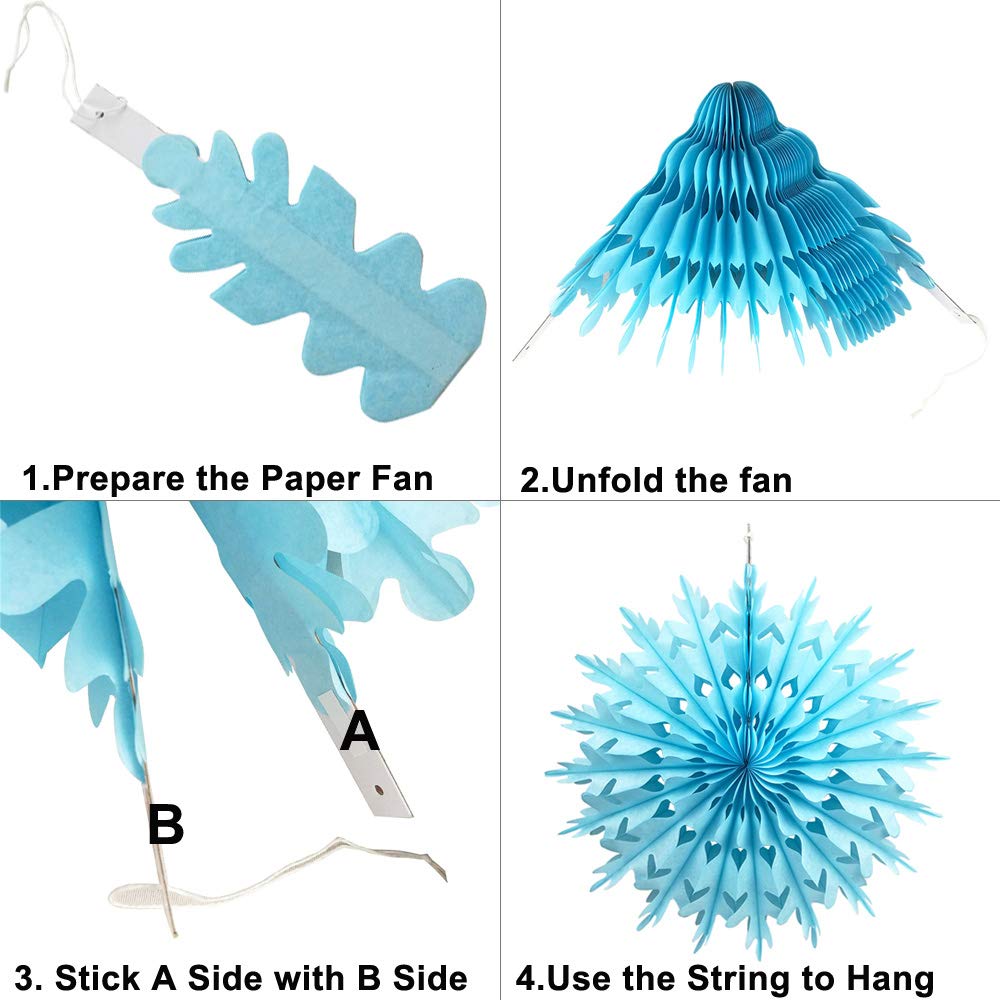 1.Prepare the Paper Fan

2.Unfold the fan

A

B

3. Stick A Side with B Side

4.Use the String to Hang