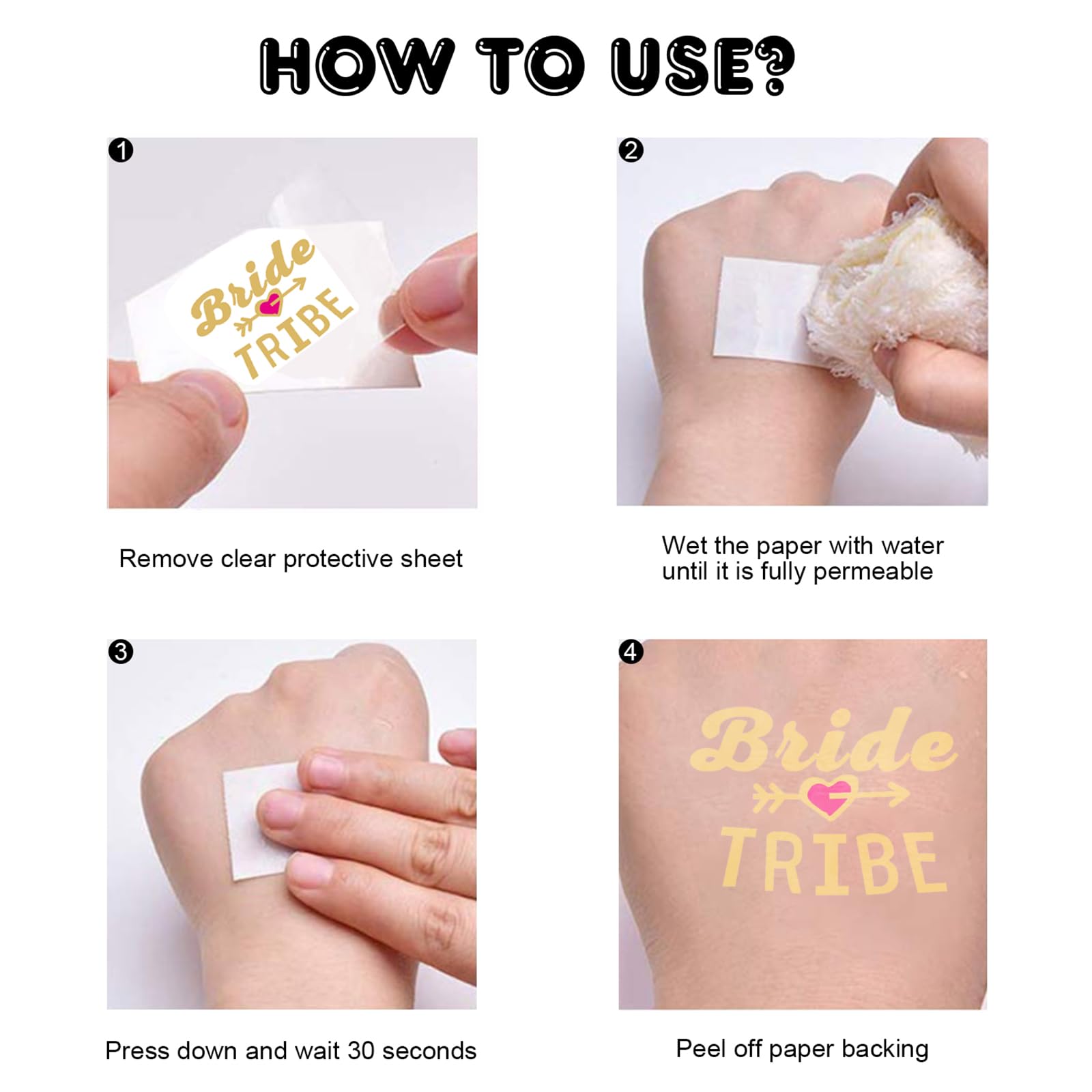 HOW TO USE?

1

Bride TRIBE

Remove clear protective sheet

2

Wet the paper with water until it is fully permeable

3

Press down and wait 30 seconds

4

Bride TRIBE

Peel off paper backing