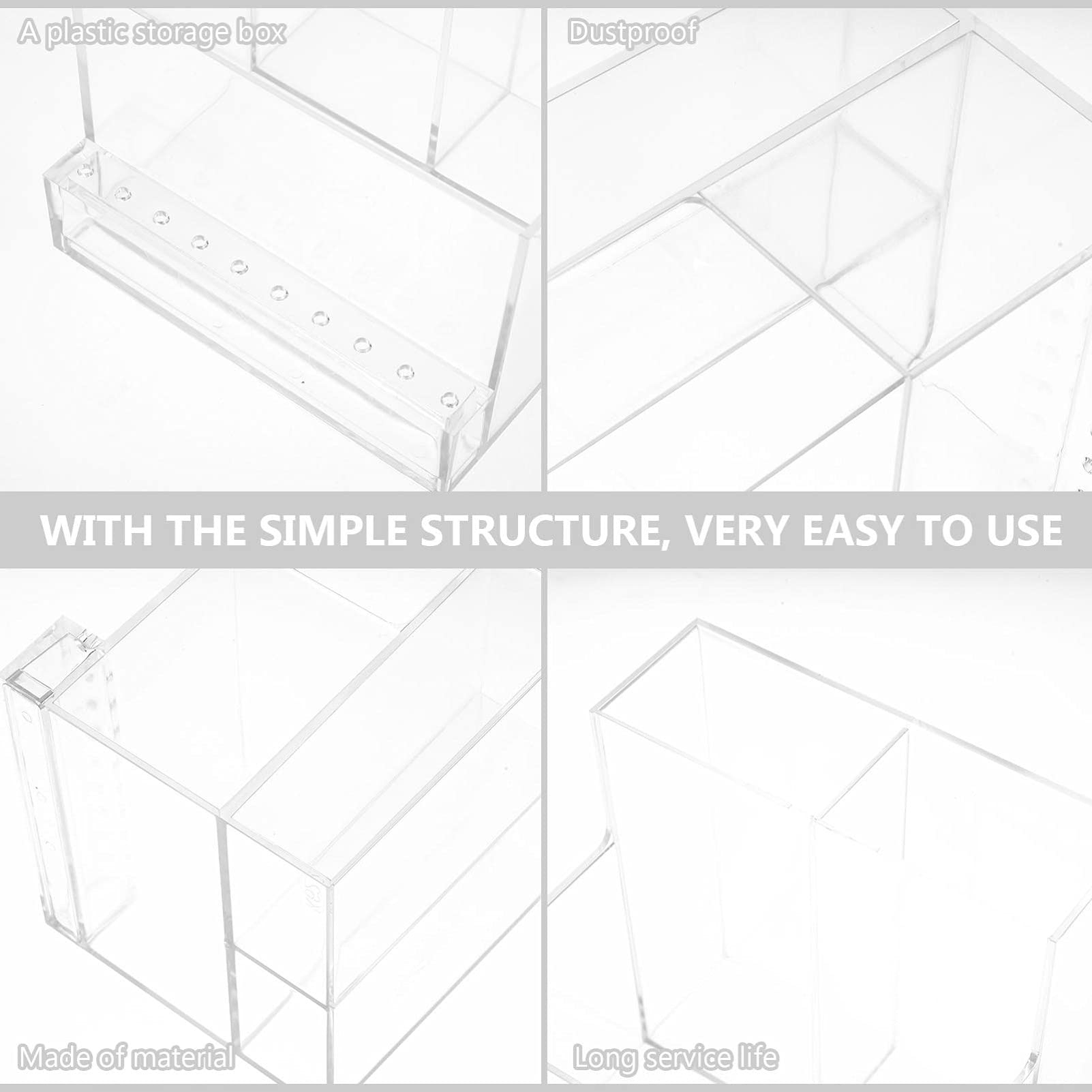 A plastic storage box

Dustproof

WITH THE SIMPLE STRUCTURE, VERY EASY TO USE

Made of material

Long service life