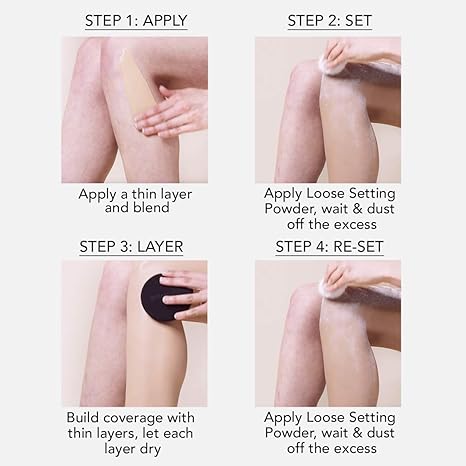 STEP 1: APPLY

Apply a thin layer and blend

STEP 2: SET

Apply Loose Setting Powder, wait & dust off the excess

STEP 3: LAYER

Build coverage with thin layers, let each layer dry

STEP 4: RE-SET

Apply Loose Setting Powder, wait & dust off the excess