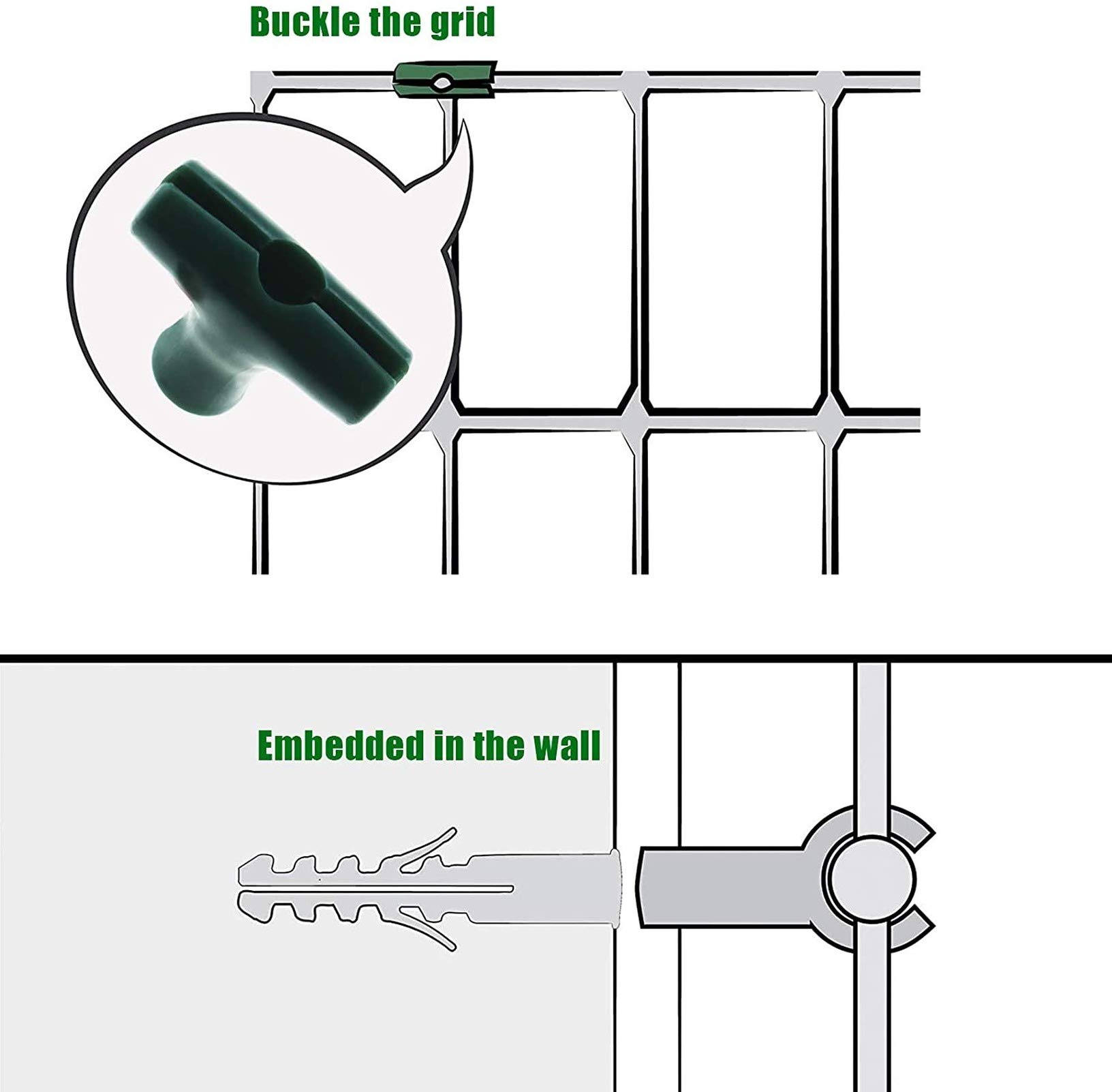 Buckle the grid

Embedded in the wall