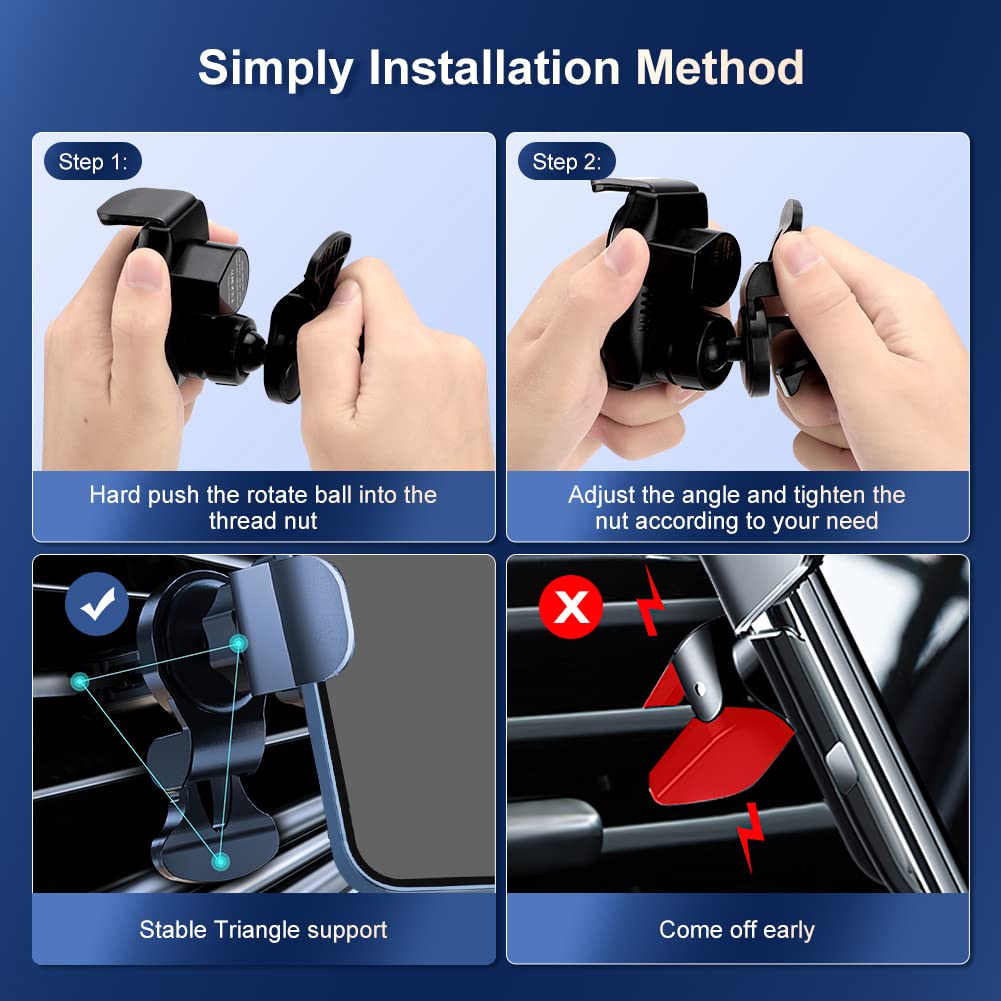 Simply Installation Method

Step 1:

Hard push the rotate ball into the thread nut

Step 2:

Adjust the angle and tighten the nut according to your need

Stable Triangle support

Come off early