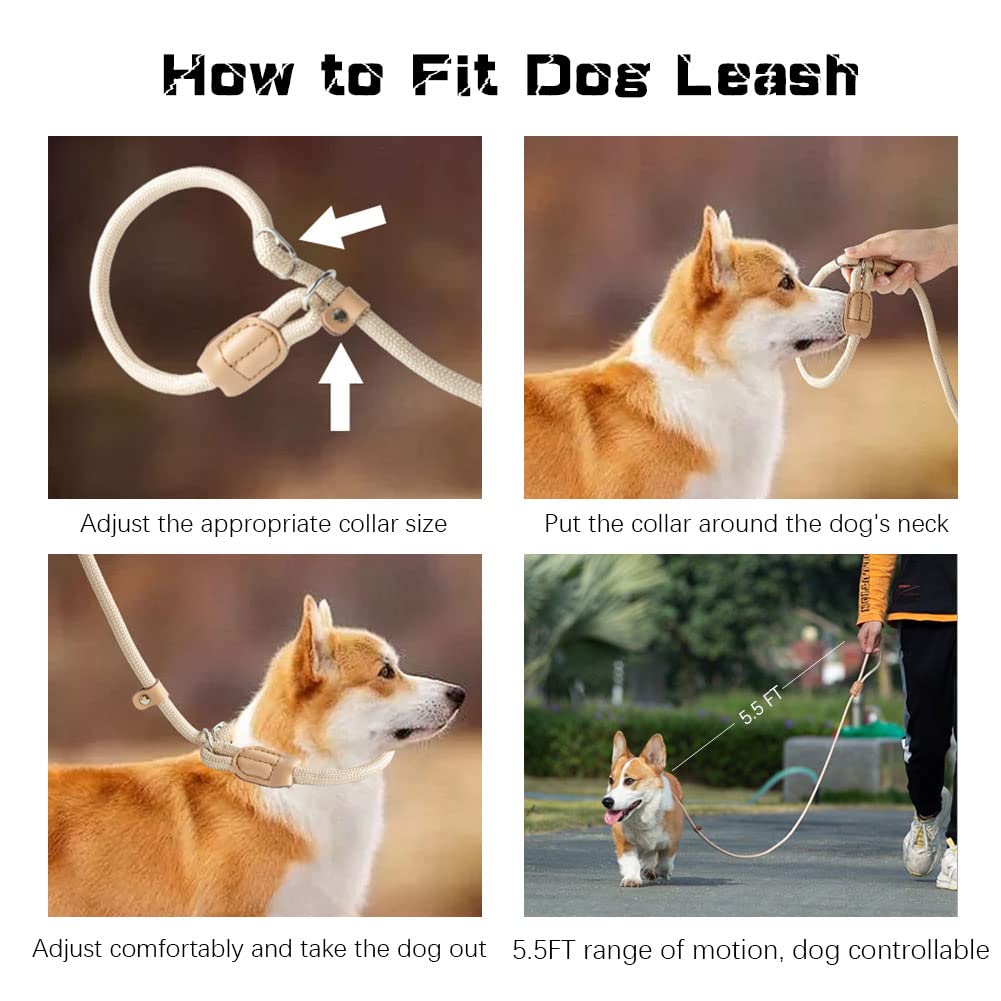 How to Fit Dog Leash

Adjust the appropriate collar size

Put the collar around the dog's neck

Adjust comfortably and take the dog out

5.5 FT

5.5FT range of motion, dog controllable