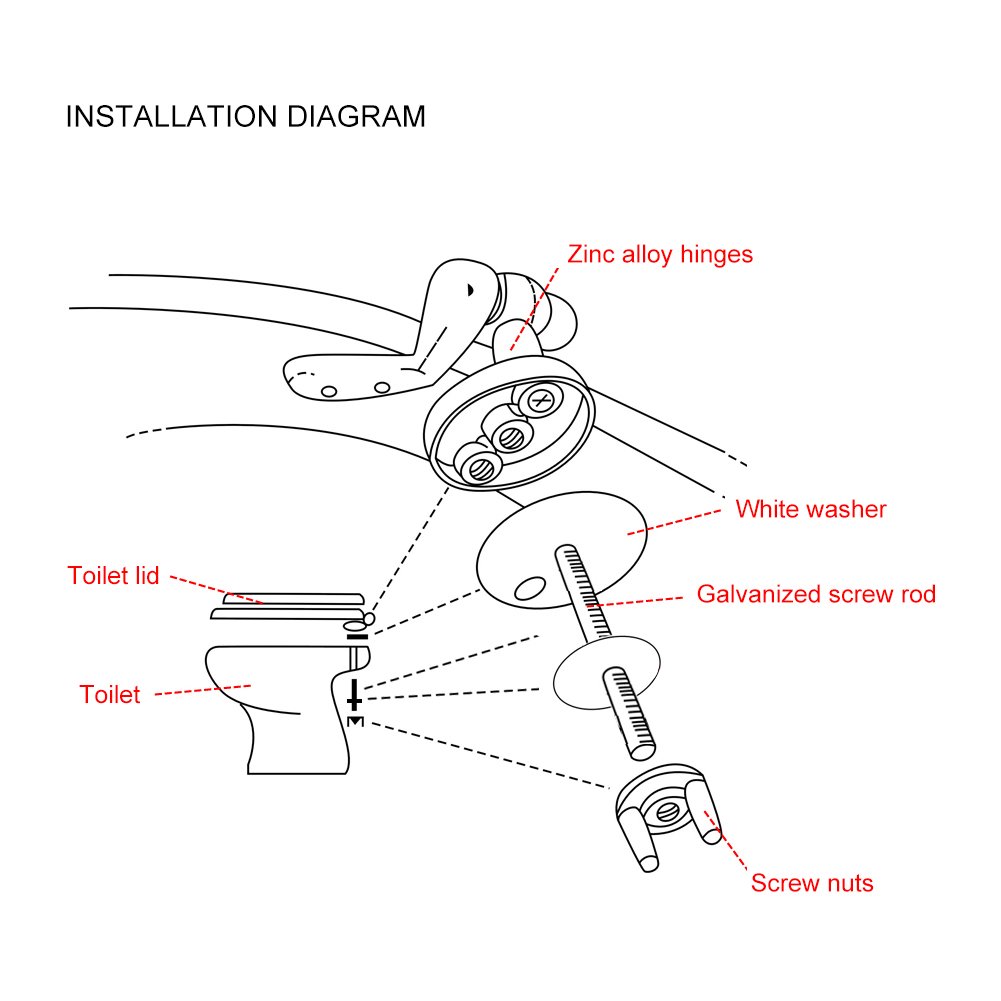 INSTALLATION DIAGRAM

Zinc alloy hinges

White washer

Toilet lid

Galvanized screw rod

Toilet

Screw nuts