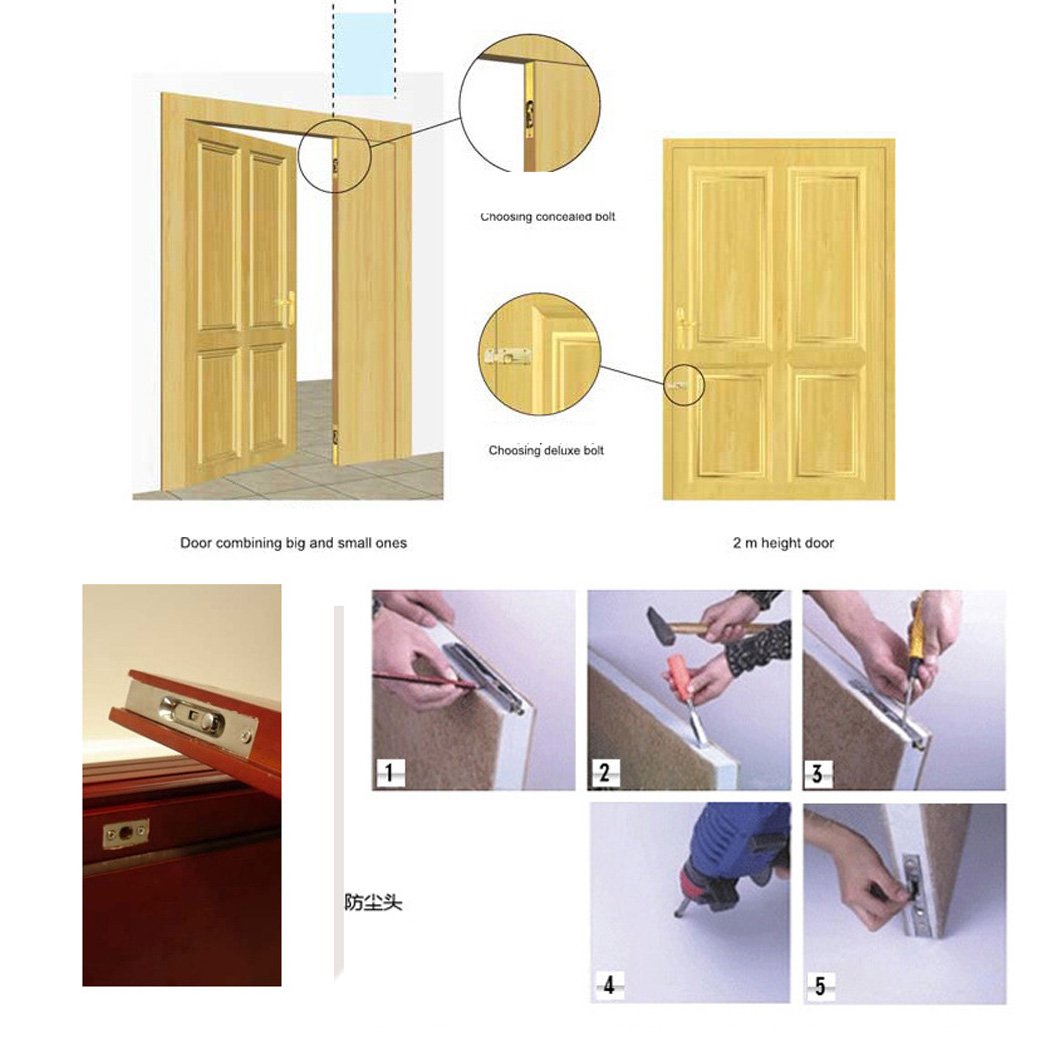 Choosing concealed bolt

Choosing deluxe bolt

Door combining big and small ones

2 m height door

防尘头

1

2

3

4

5