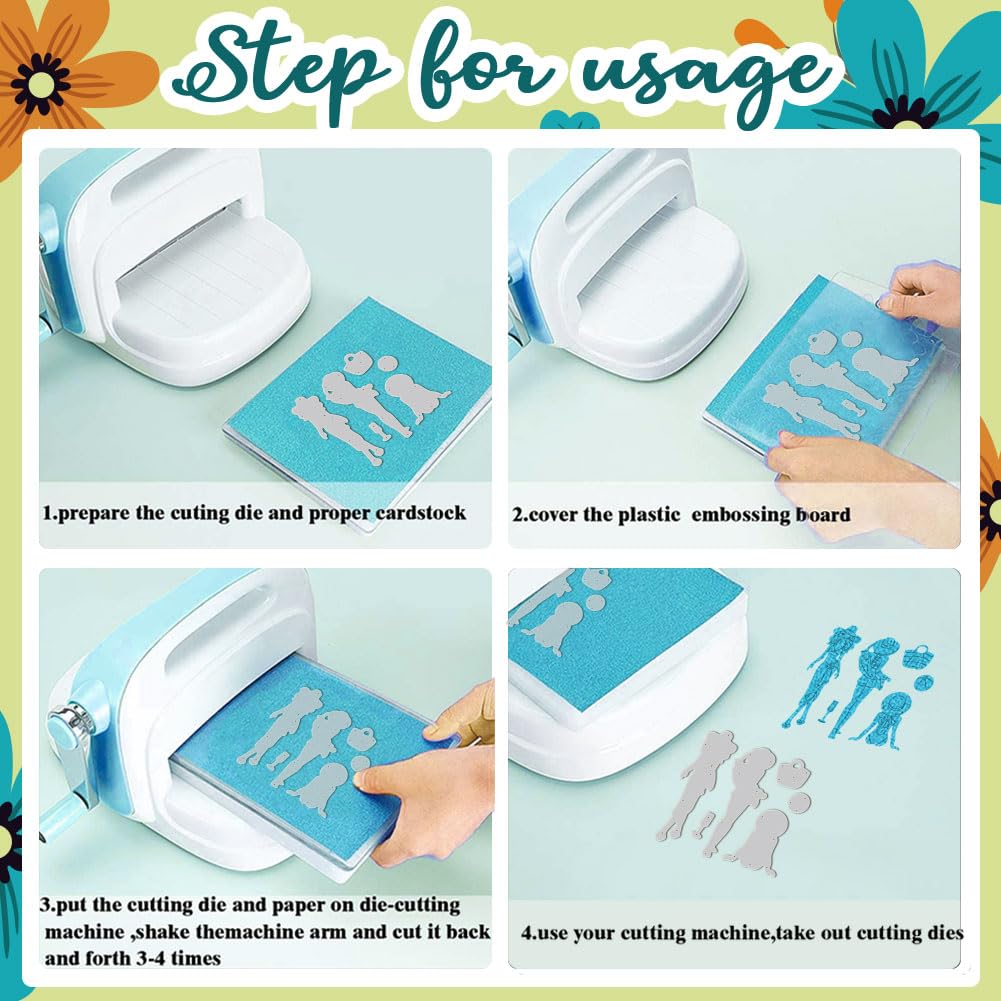 Step for usage

1.prepare the cuting die and proper cardstock

2.cover the plastic  embossing board

3.put the cutting die and paper on die-cutting machine ,shake themachine arm and cut it back and forth 3-4 times

4.use your cutting machine,take out cutting dies